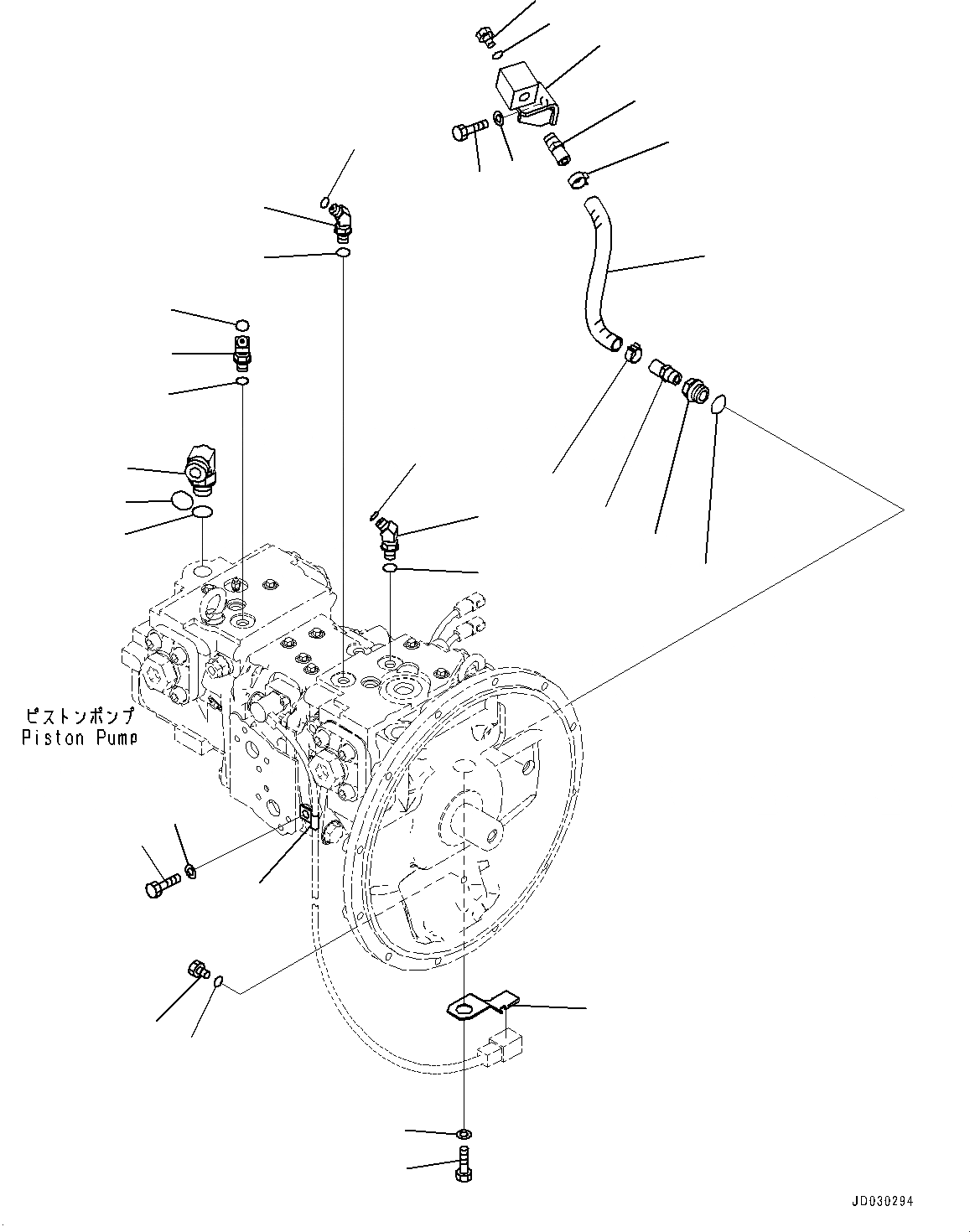 ピストンポンプ
Piston Pump

JD030294