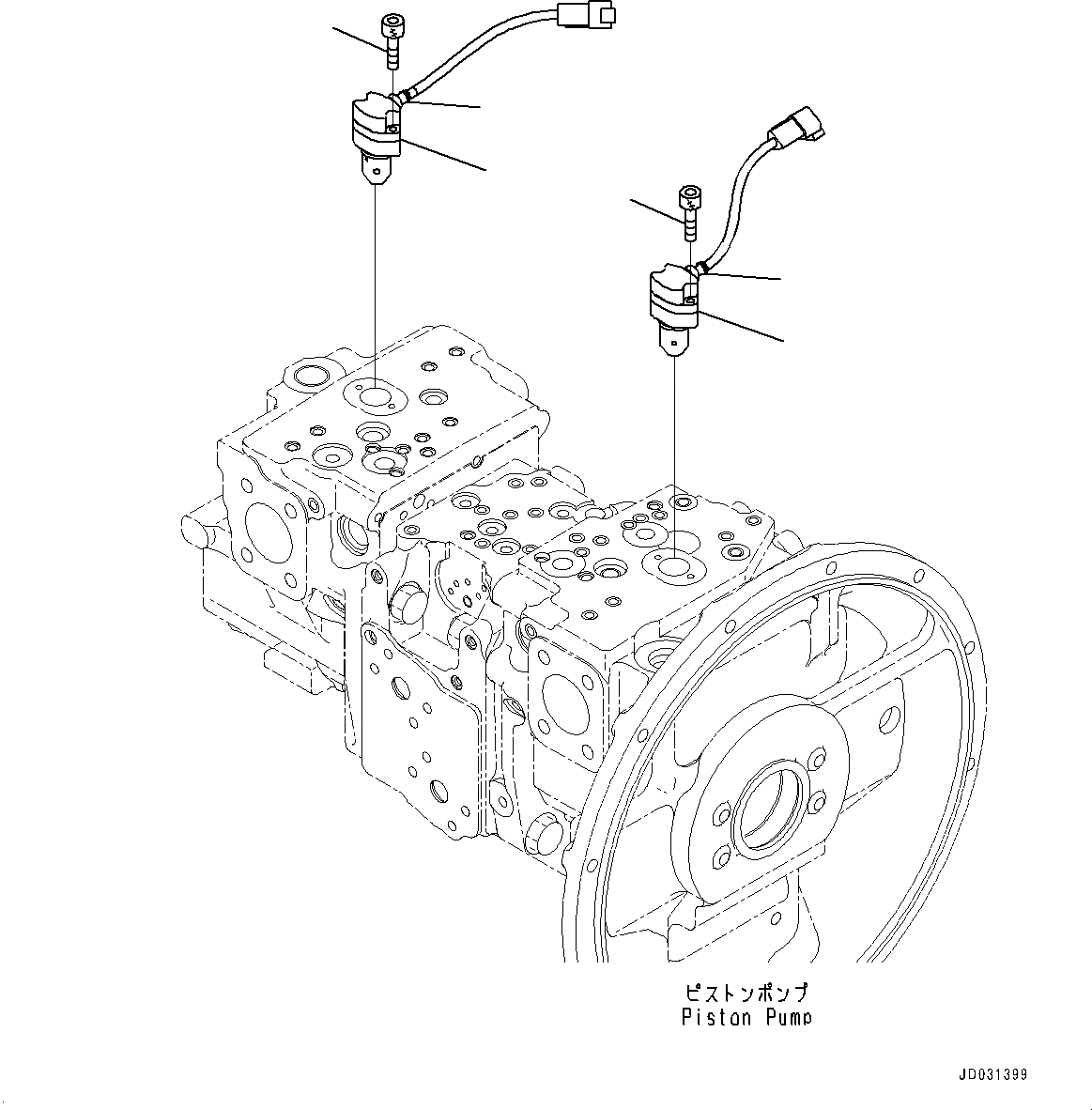 ピストンポンプ
Piston Pump

JD031399