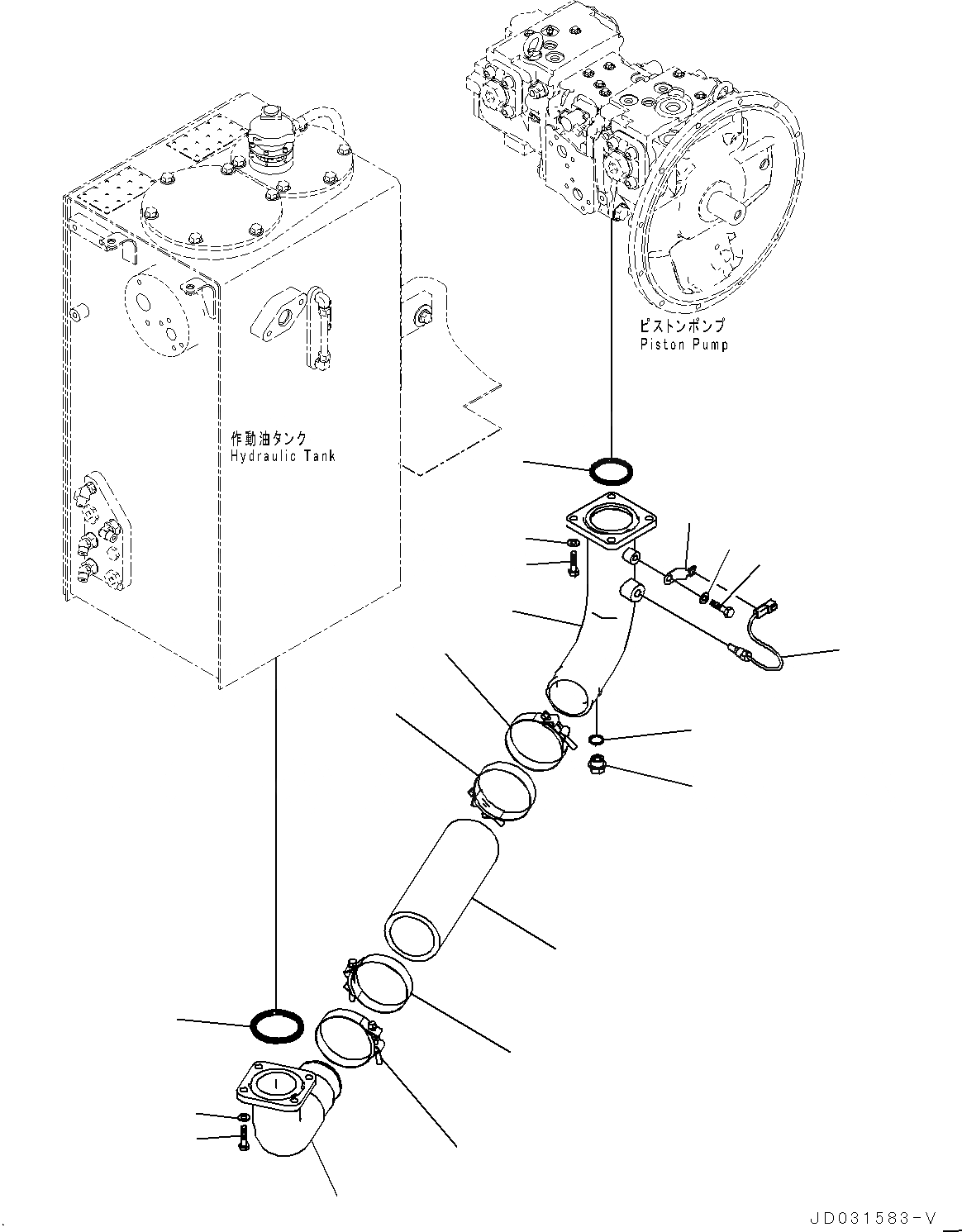 ピストンポンプ
Piston Pump

作動油タンク
Hydraulic Tank

JD031583-V