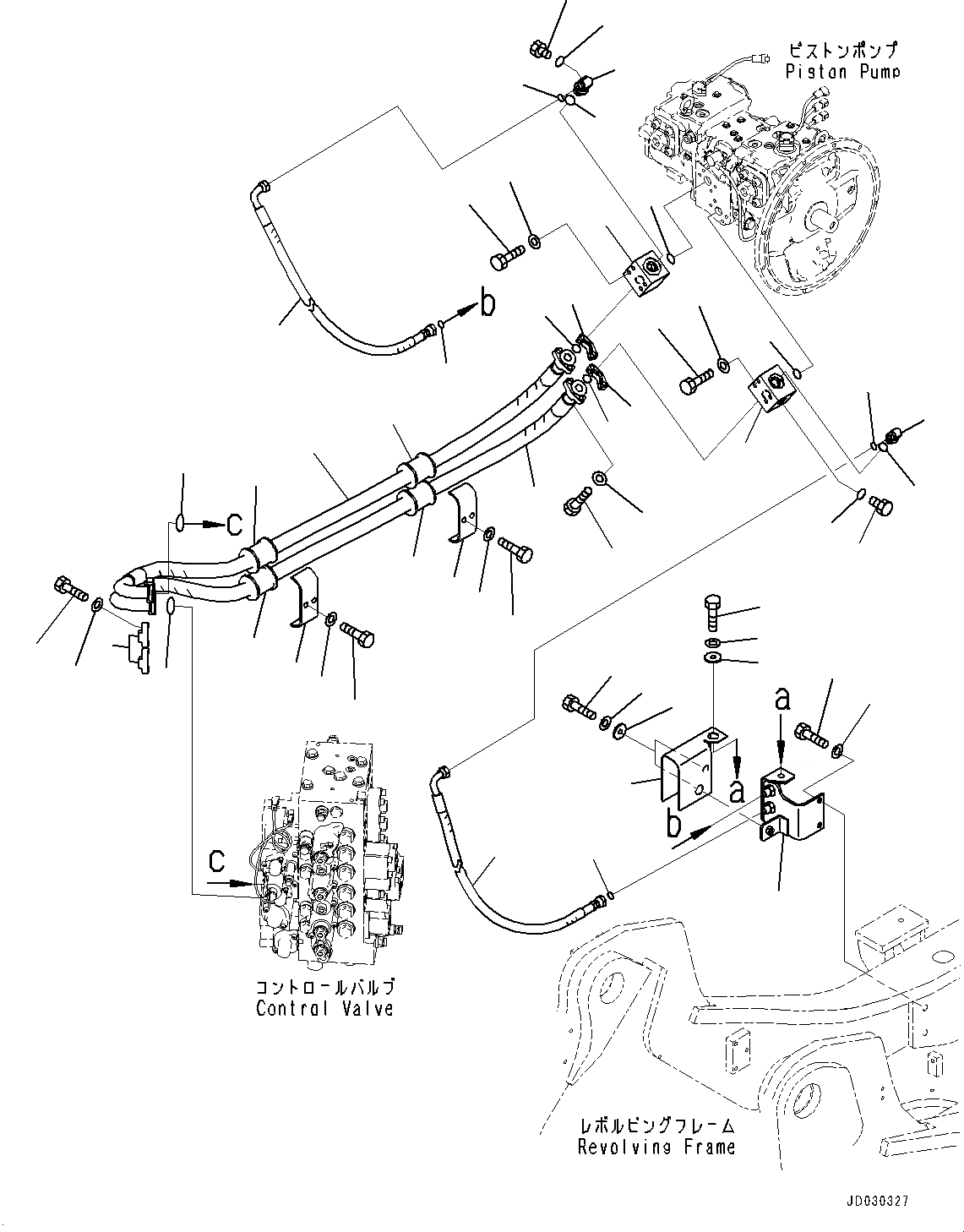 ピストンポンプ
Piston Pump

b

c

a

a

b

c

コントロールバルブ
Control Valve

レボルビングフレーム
Revolving Frame

JD030327