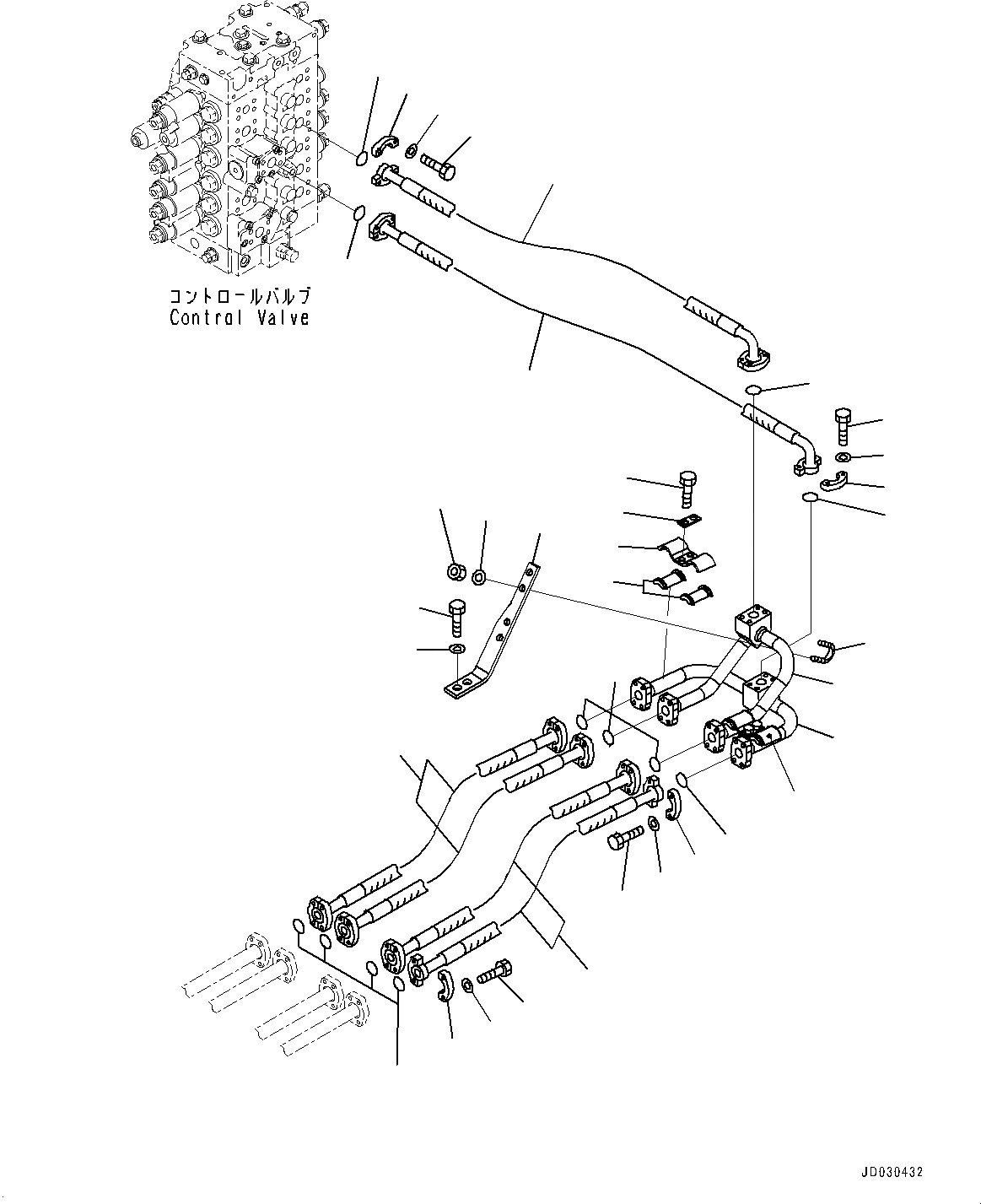 コントロールバルブ
Control Valve

JD030432