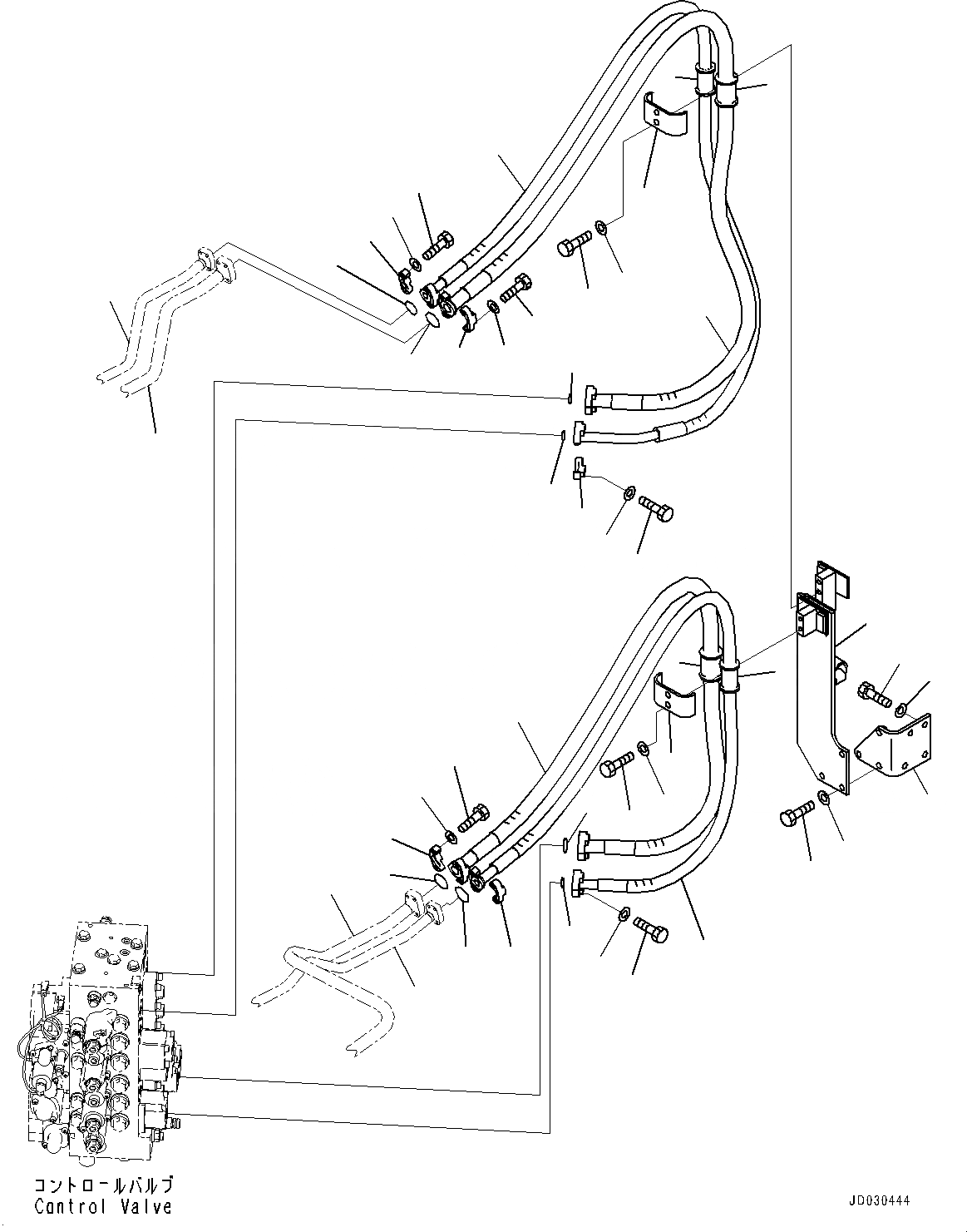 コントロールバルブ
Control Valve

JD030444