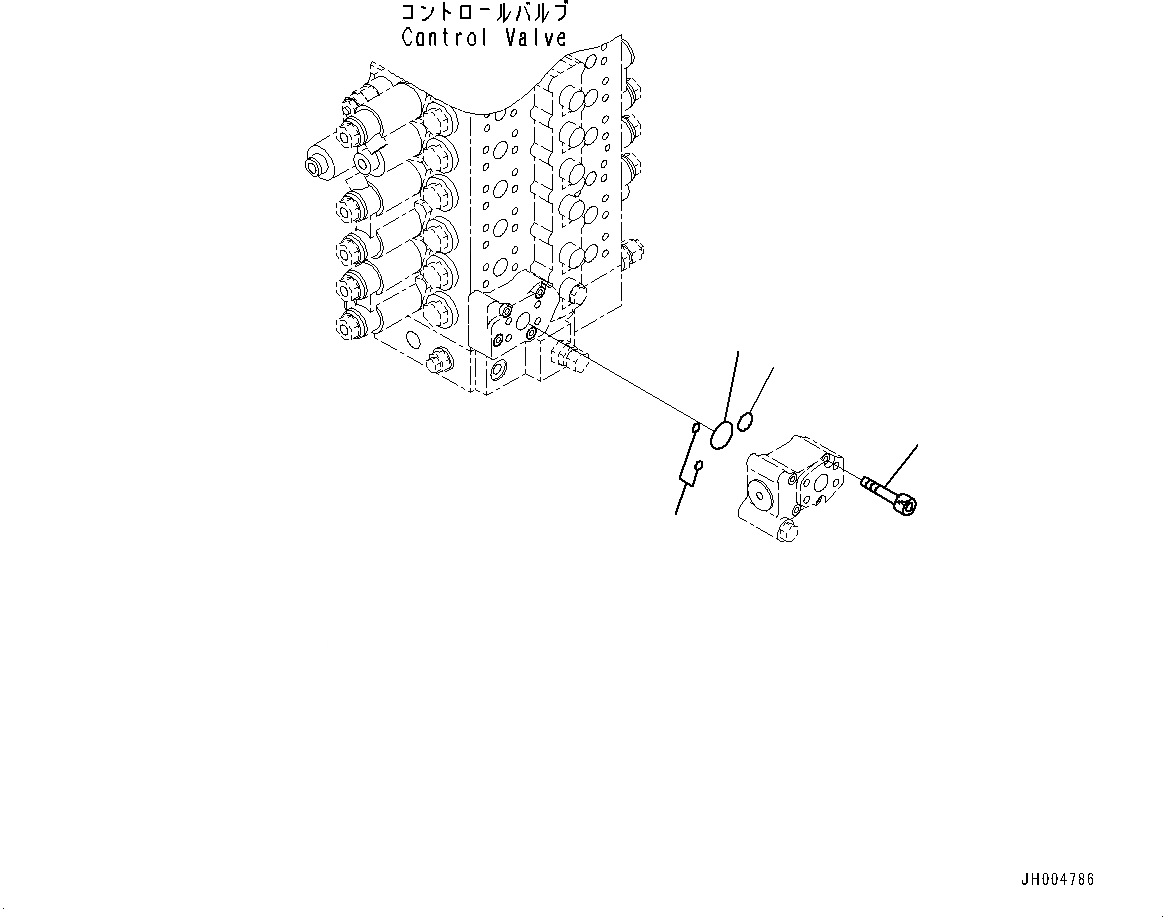 コントロールバルブ
Control Valve

JH004786