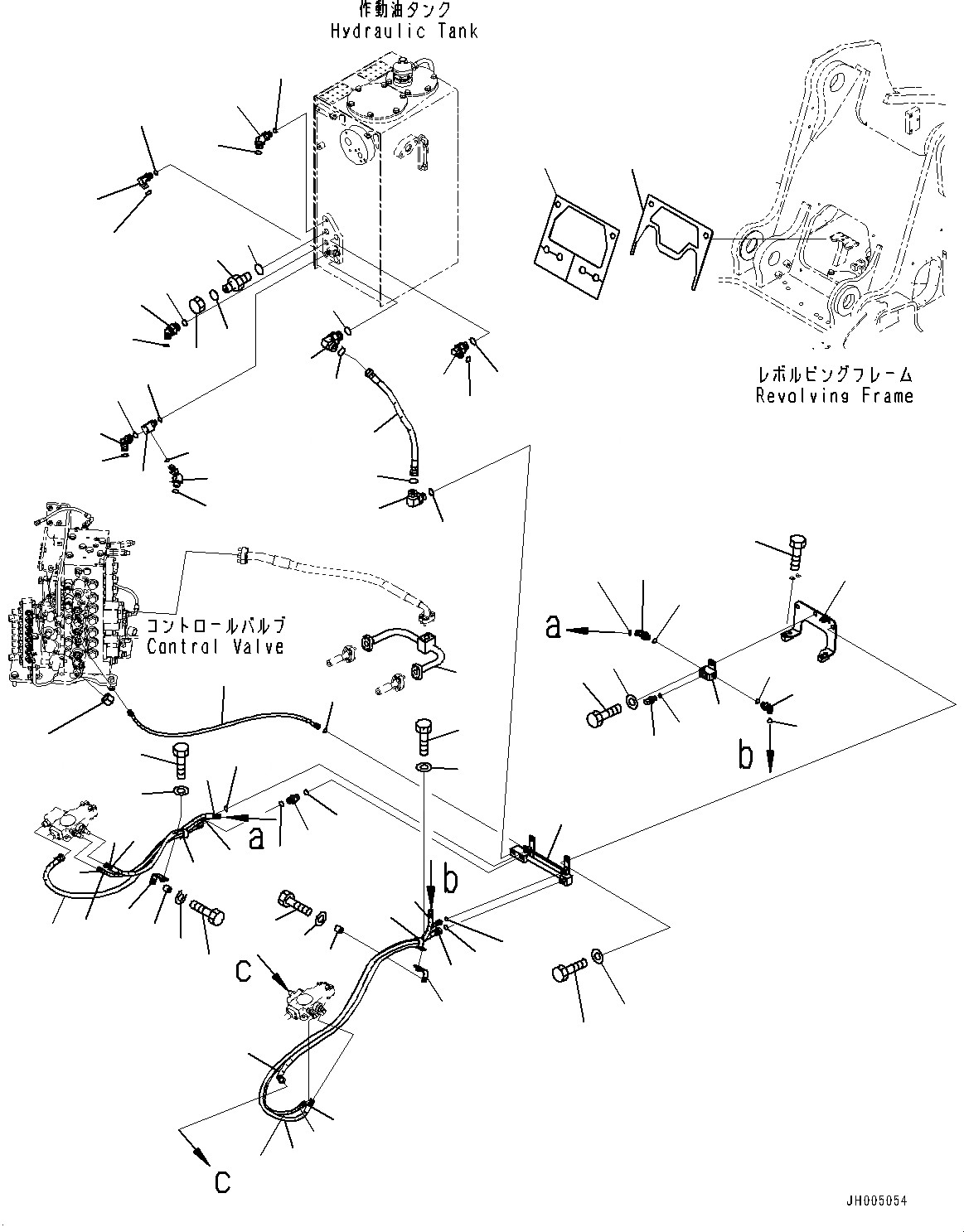 作動油タンク
Hydraulic Tank

レボルビングフレーム
Revolving Frame

コントロールバルブ
Control Valve

a

b

a

b

c

c

JH005054