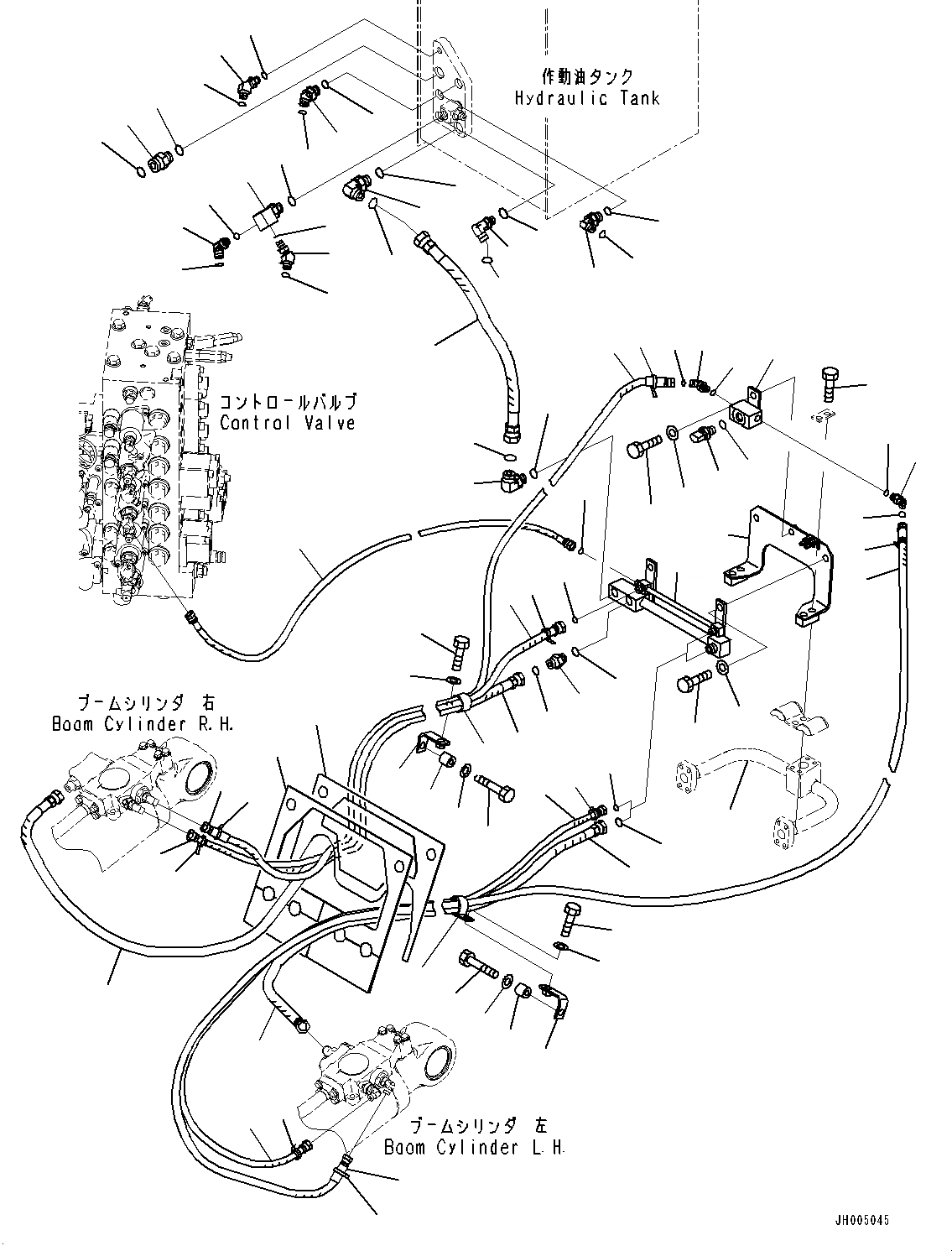 作動油タンク
Hydraulic Tank

コントロールバルブ
Control Valve

ブームシリンダ 右
Boom Cylinder R.H.

ブームシリンダ 左
Boom Cylinder L.H.

JH005045