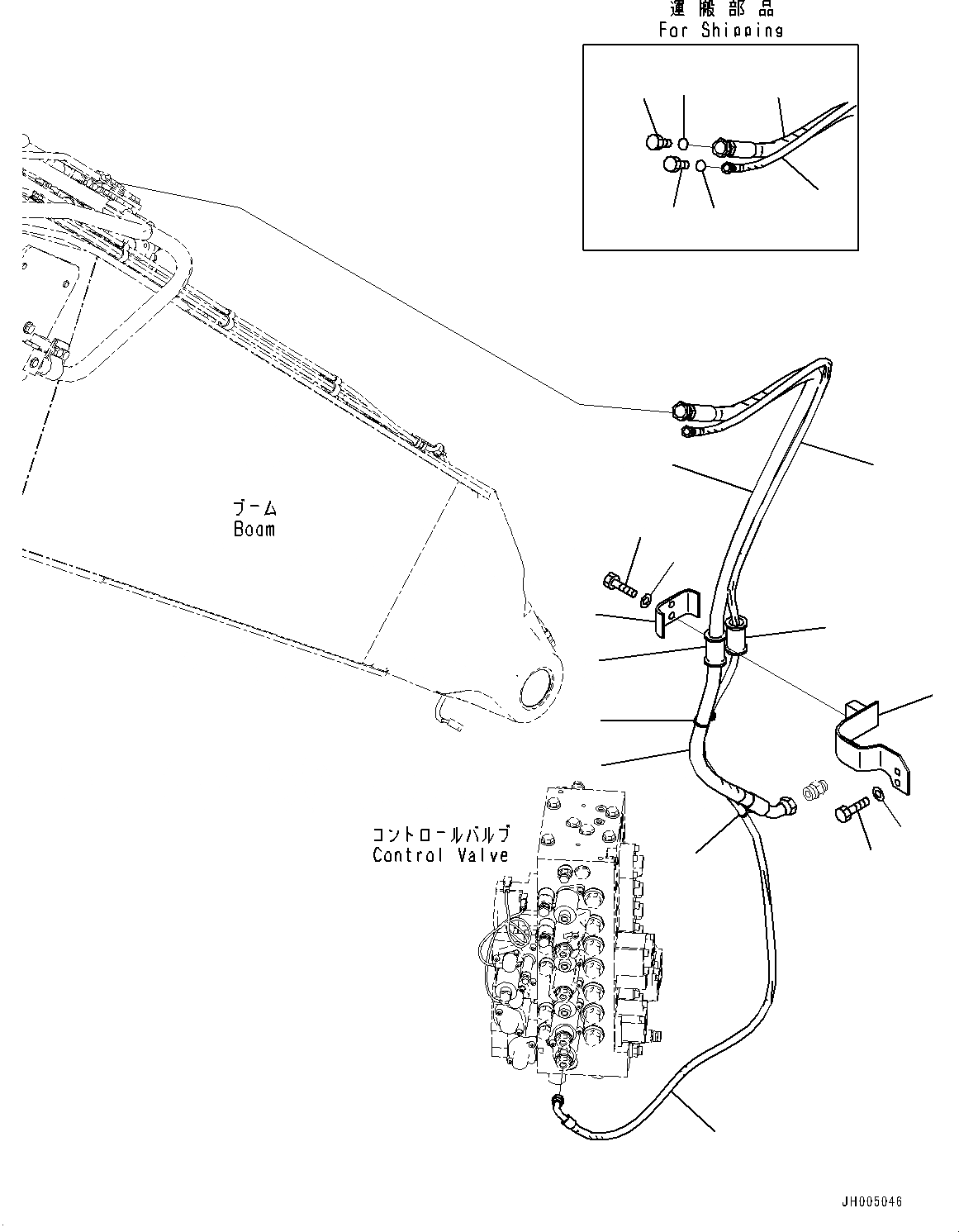 運搬部品
For Shipping

ブーム
Boom

コントロールバルブ
Control Valve

JH005046