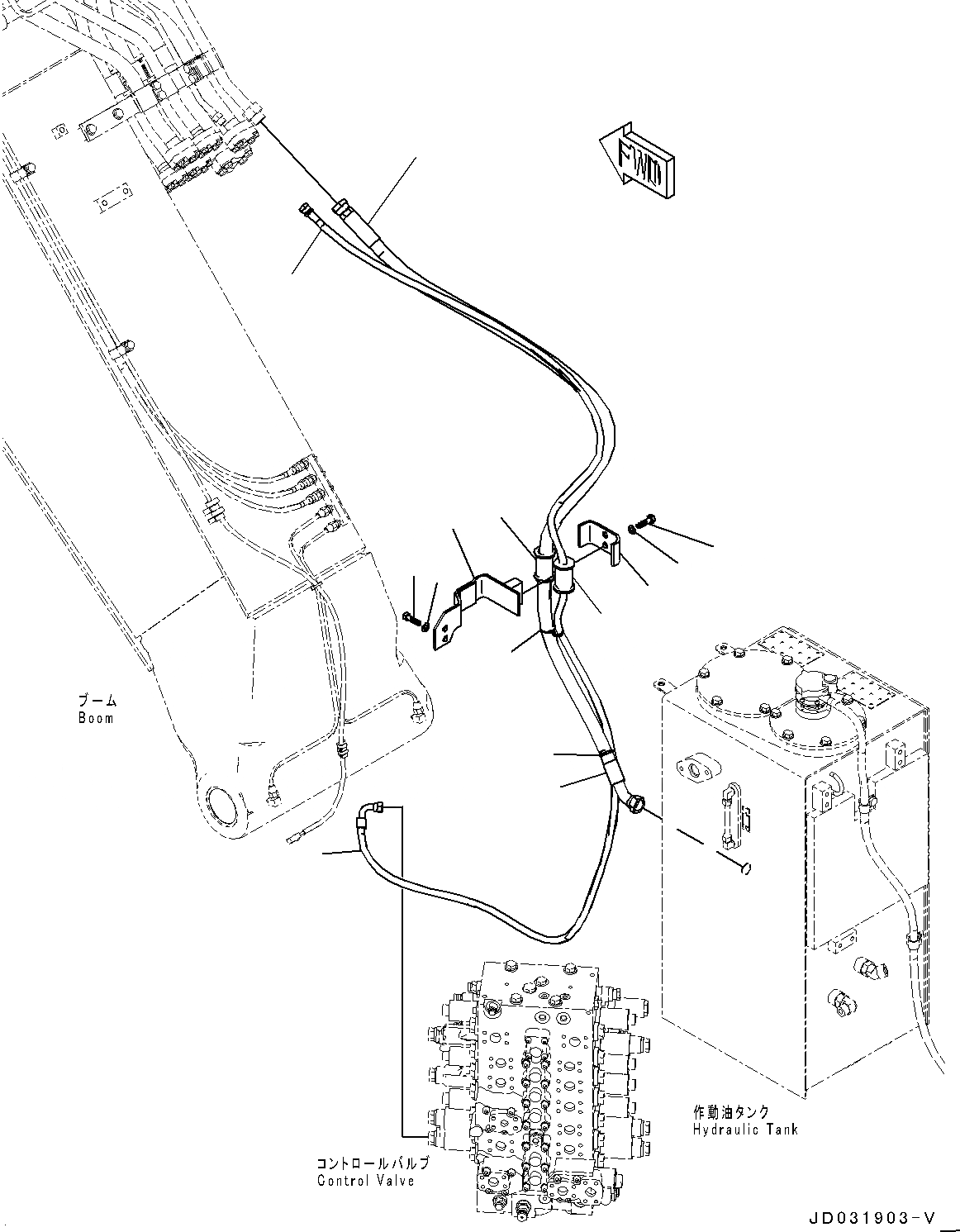 FWD

ブーム
Boom

作動油タンク
Hydraulic Tank

コントロールバルブ
Control Valve

JD031903-V