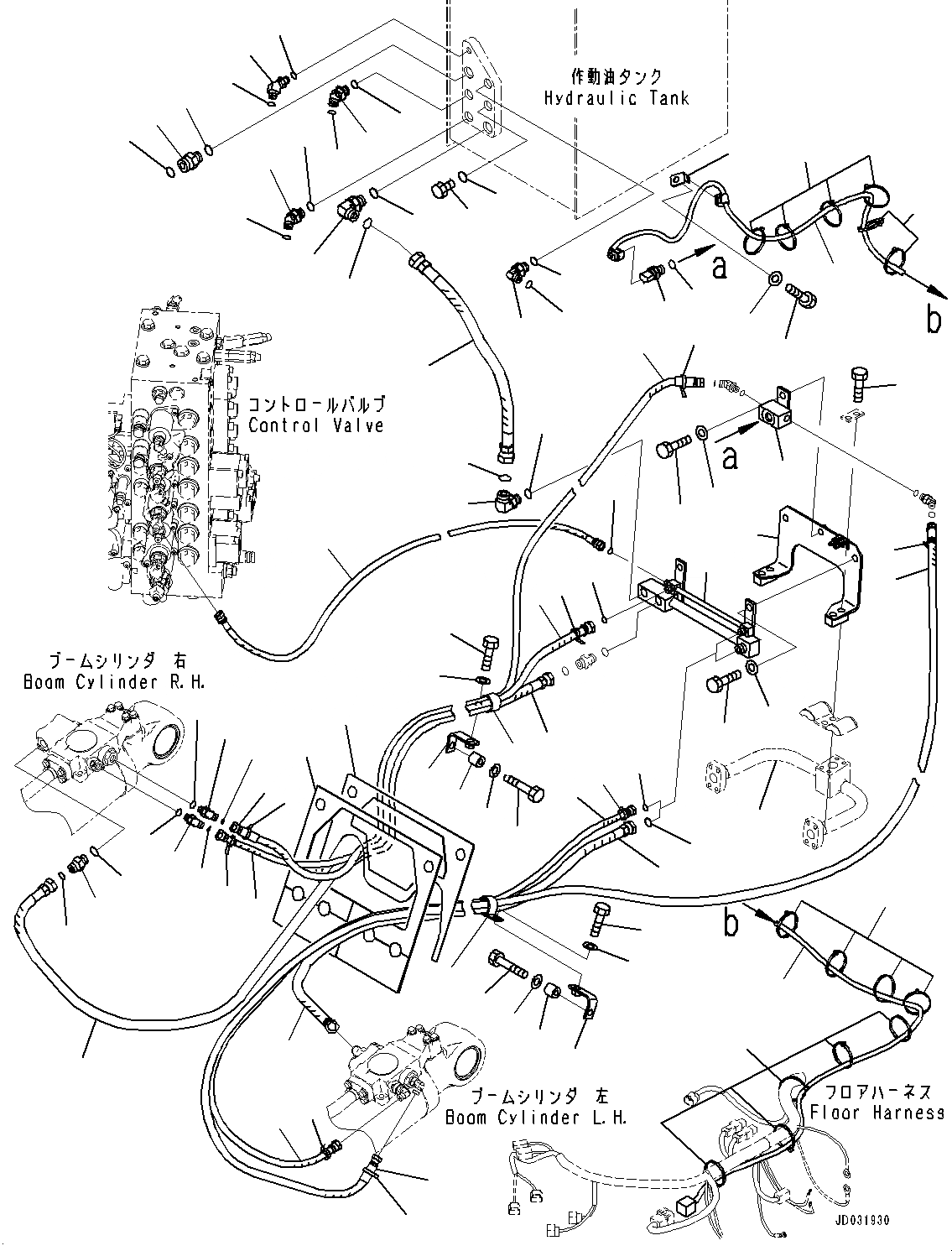 作動油タンク
Hydraulic Tank

a

b

コントロールバルブ
Control Valve

a

ブームシリンダ 右
Boom Cylinder R.H.

b

ブームシリンダ 左
Boom Cylinder L.H.

フロアハーネス
Floor Harness

JD031930