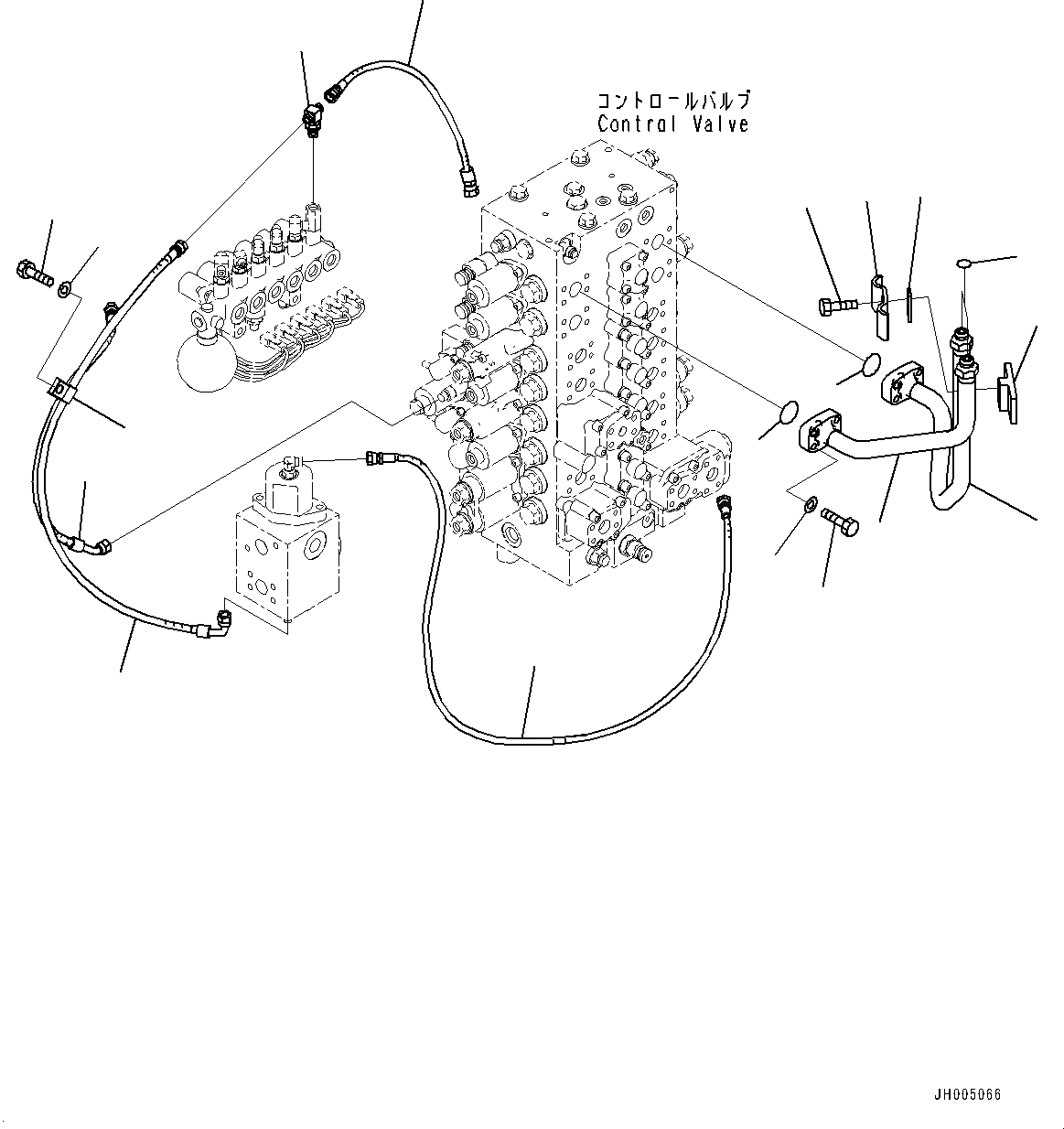 コントロールバルブ
Control Valve

JH005066