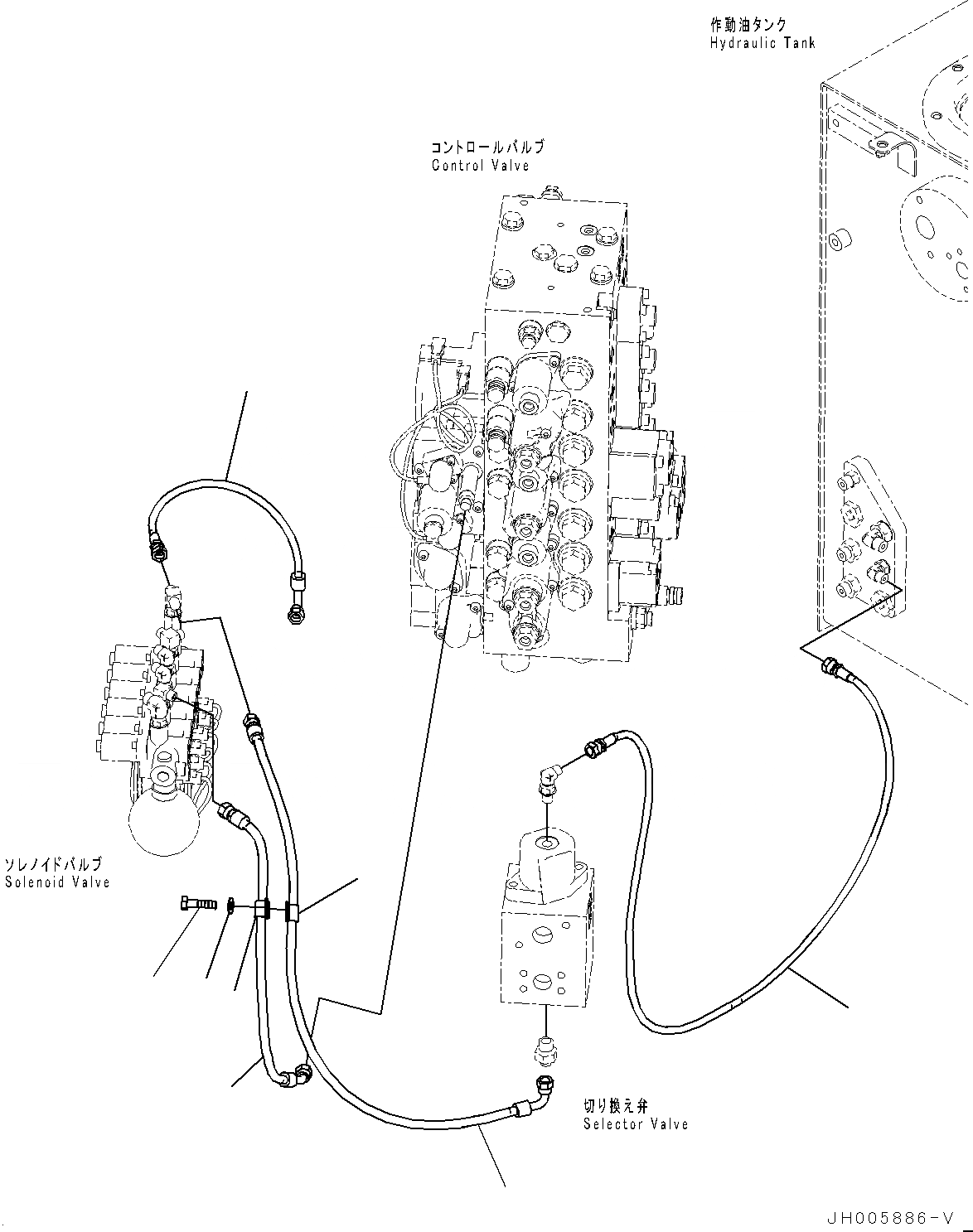 作動油タンク
Hydraulic Tank

コントロールバルブ
Control Valve

ソレノイドバルブ
Solenoid Valve

切り換え弁
Selector Valve

JH005886-V