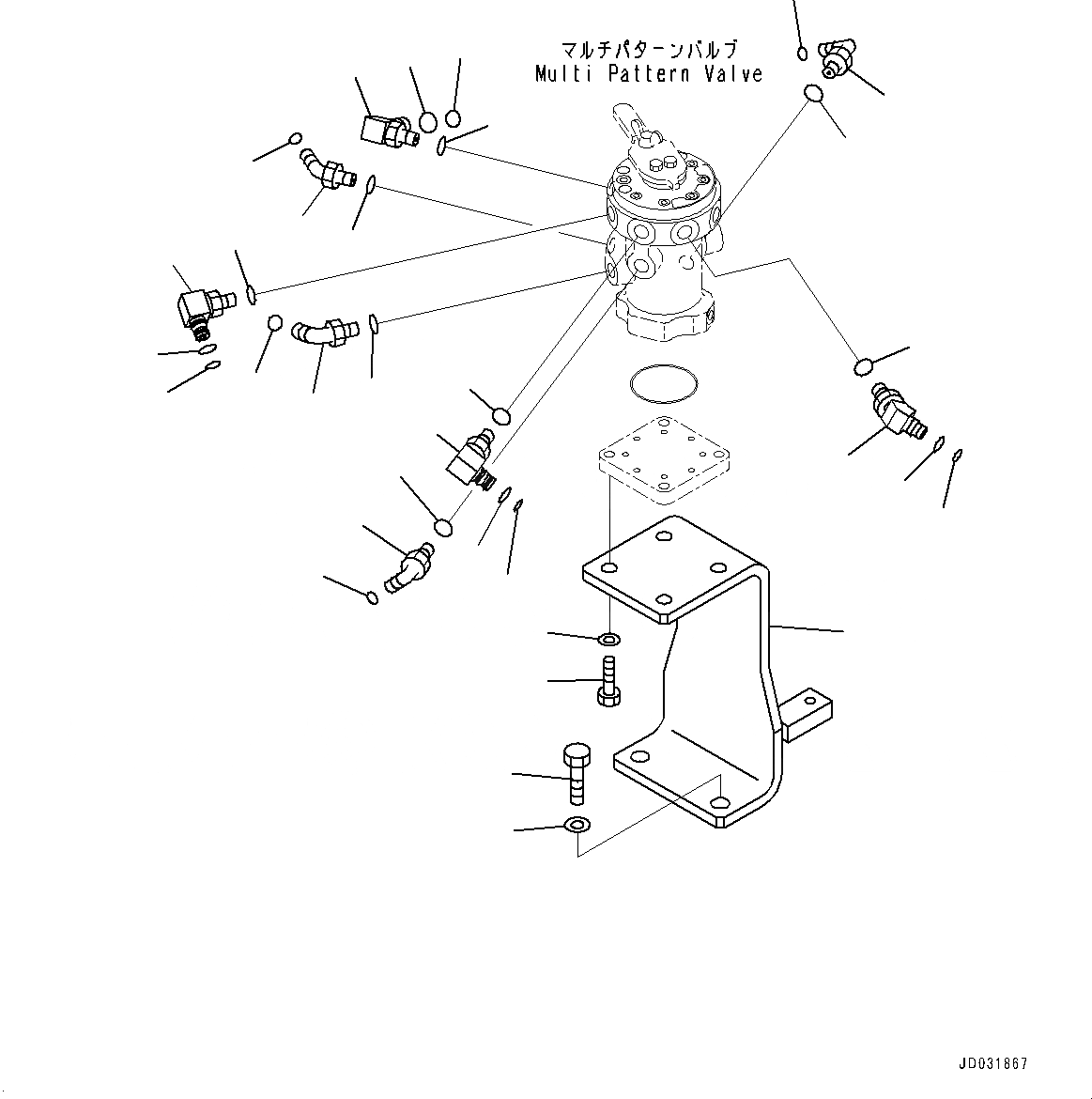 マルチパターンバルブ
Multi Pattern Valve

JD031867