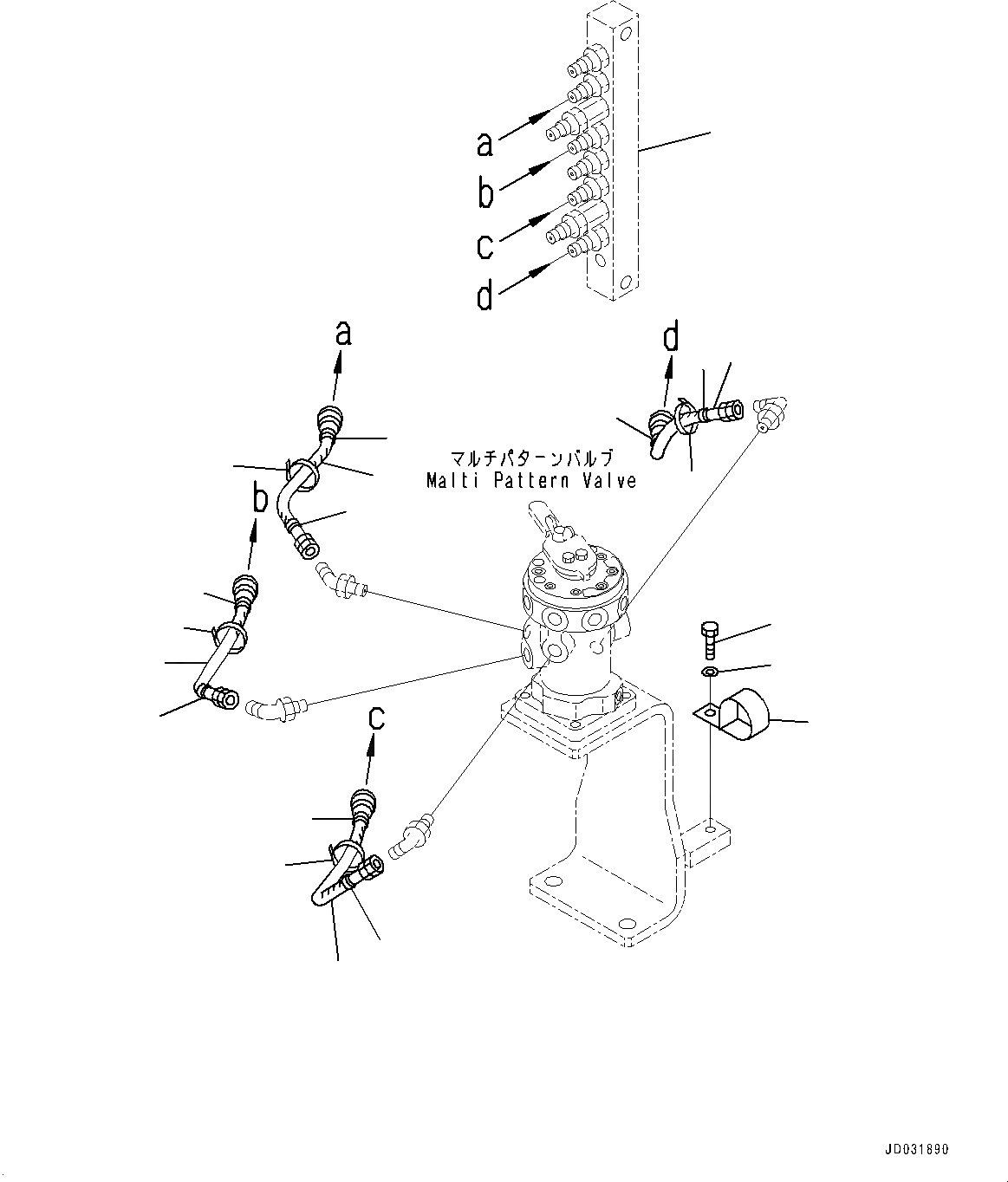 a
b
c
d

a

d

マルチパターンバルブ
Malti Pattern Valve

b

c

JD031890