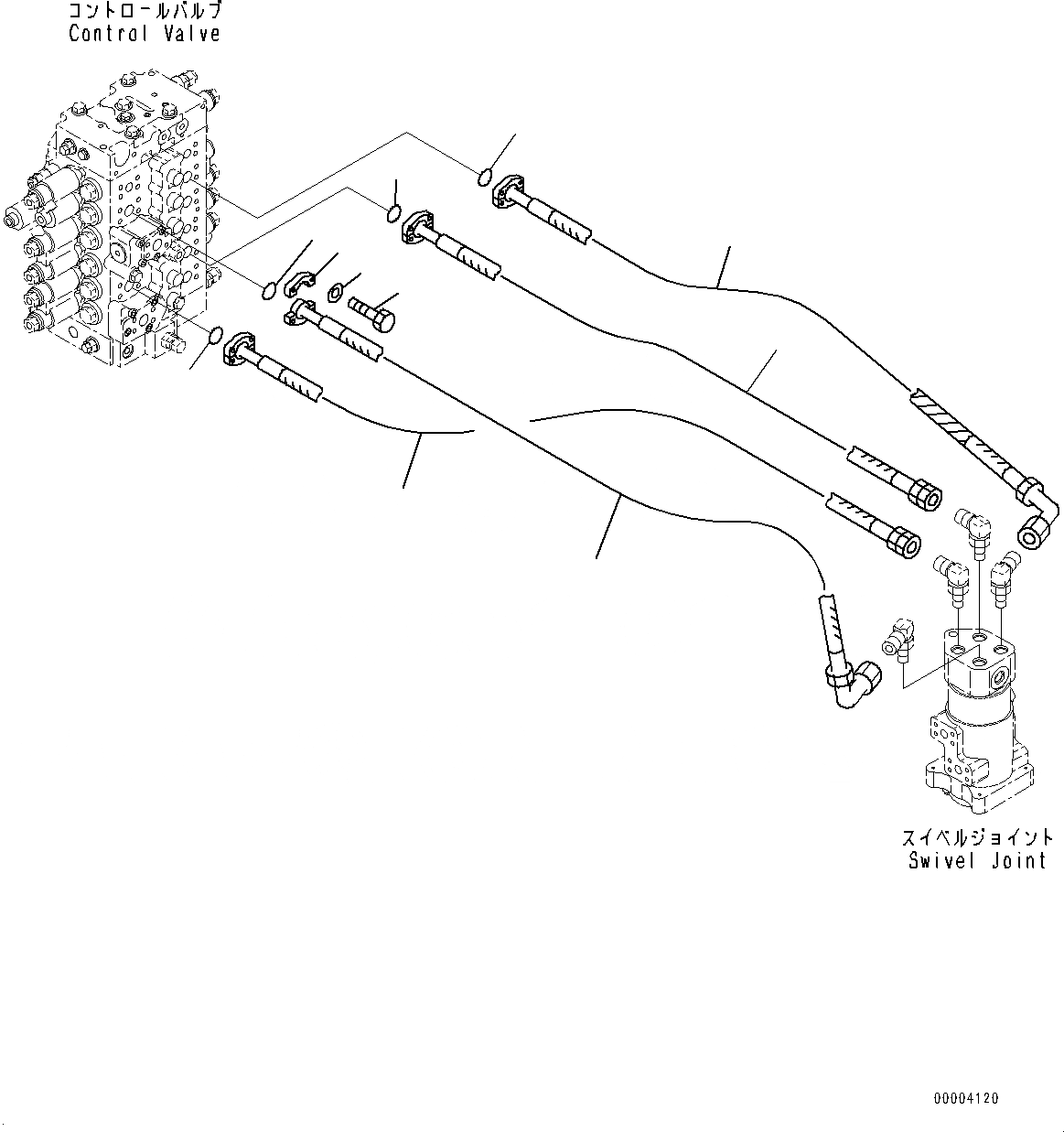 コントロールバルブ
Control Valve

スイベルジョイント
Swivel Joint

00004120