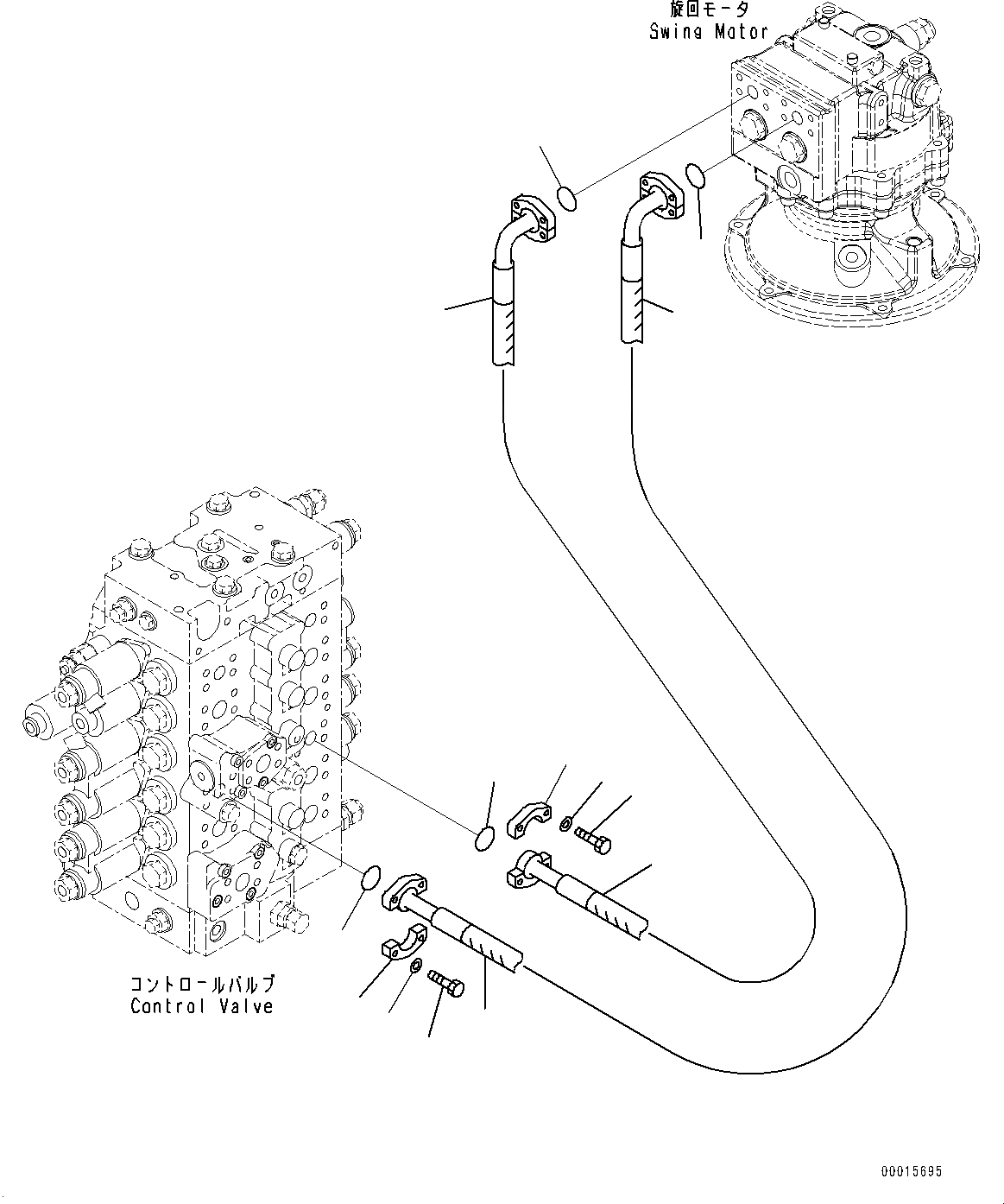 旋回モータ
Swing Motor

コントロールバルブ
Control Valve

00015695