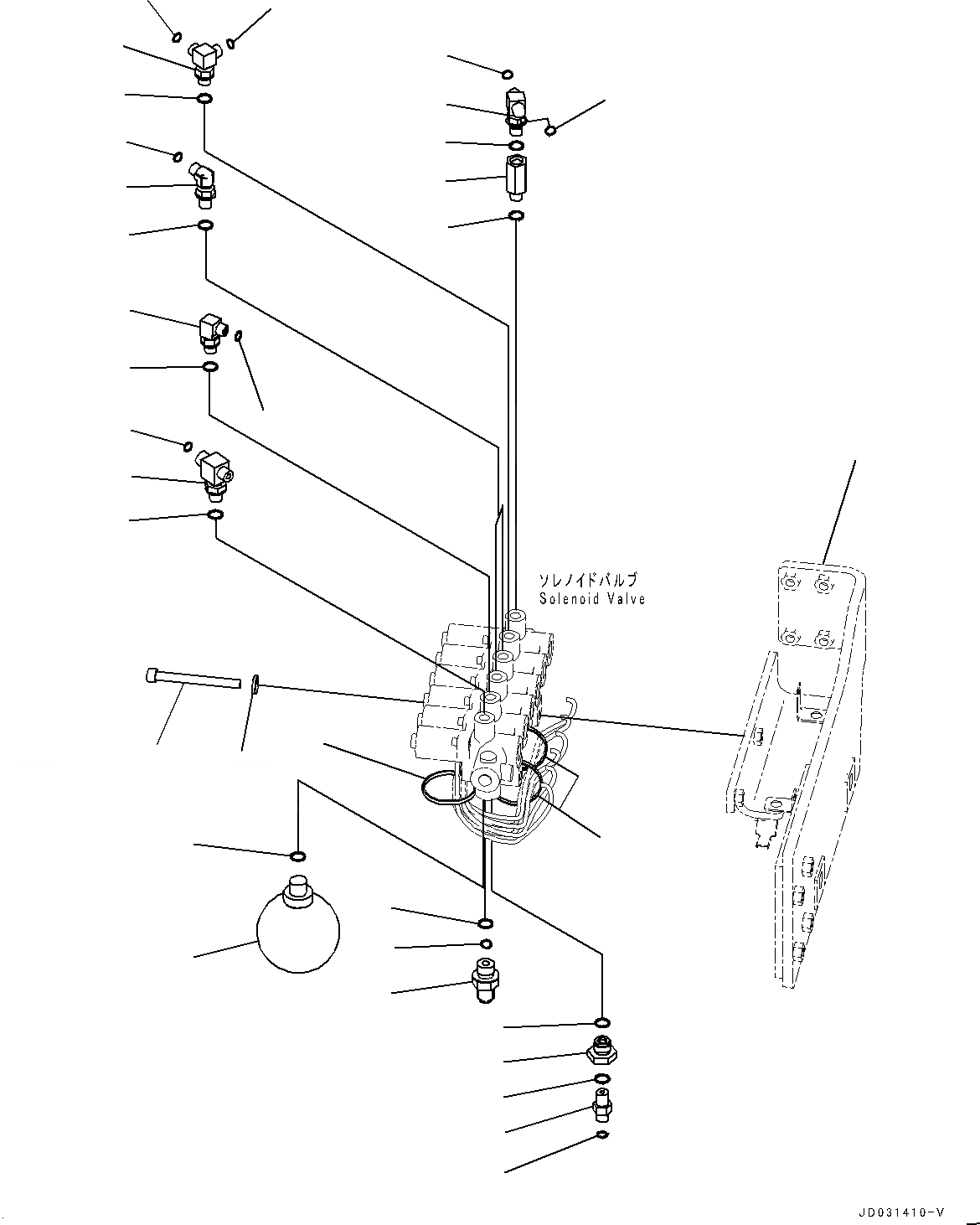 ソレノイドバルブ
Solenoid Valve

JD031410-V