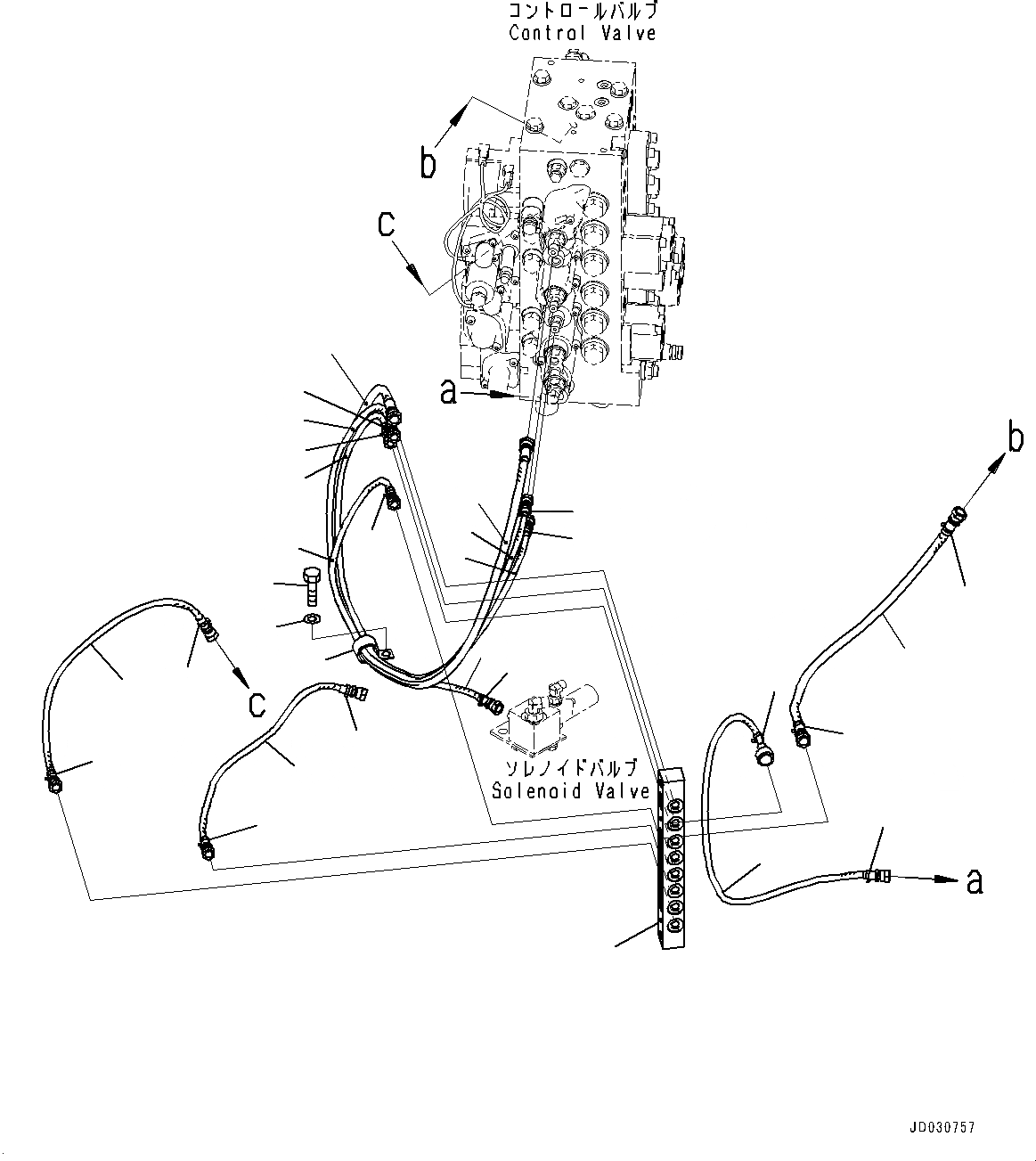 コントロールバルブ
Control Valve

b

c

a

b

c

ソレノイドバルブ
Solenoid Valve

a

JD030757