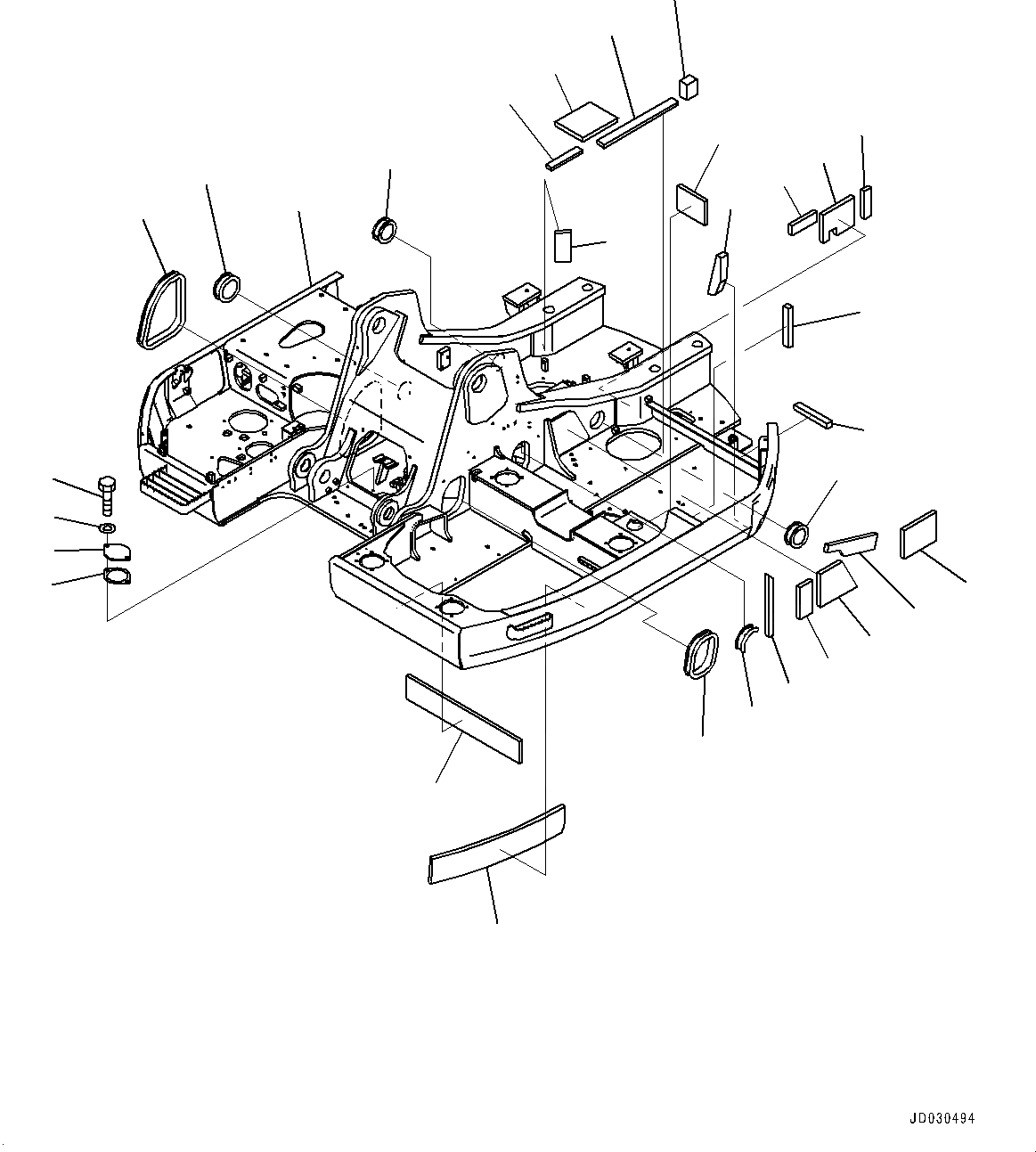 JD030494