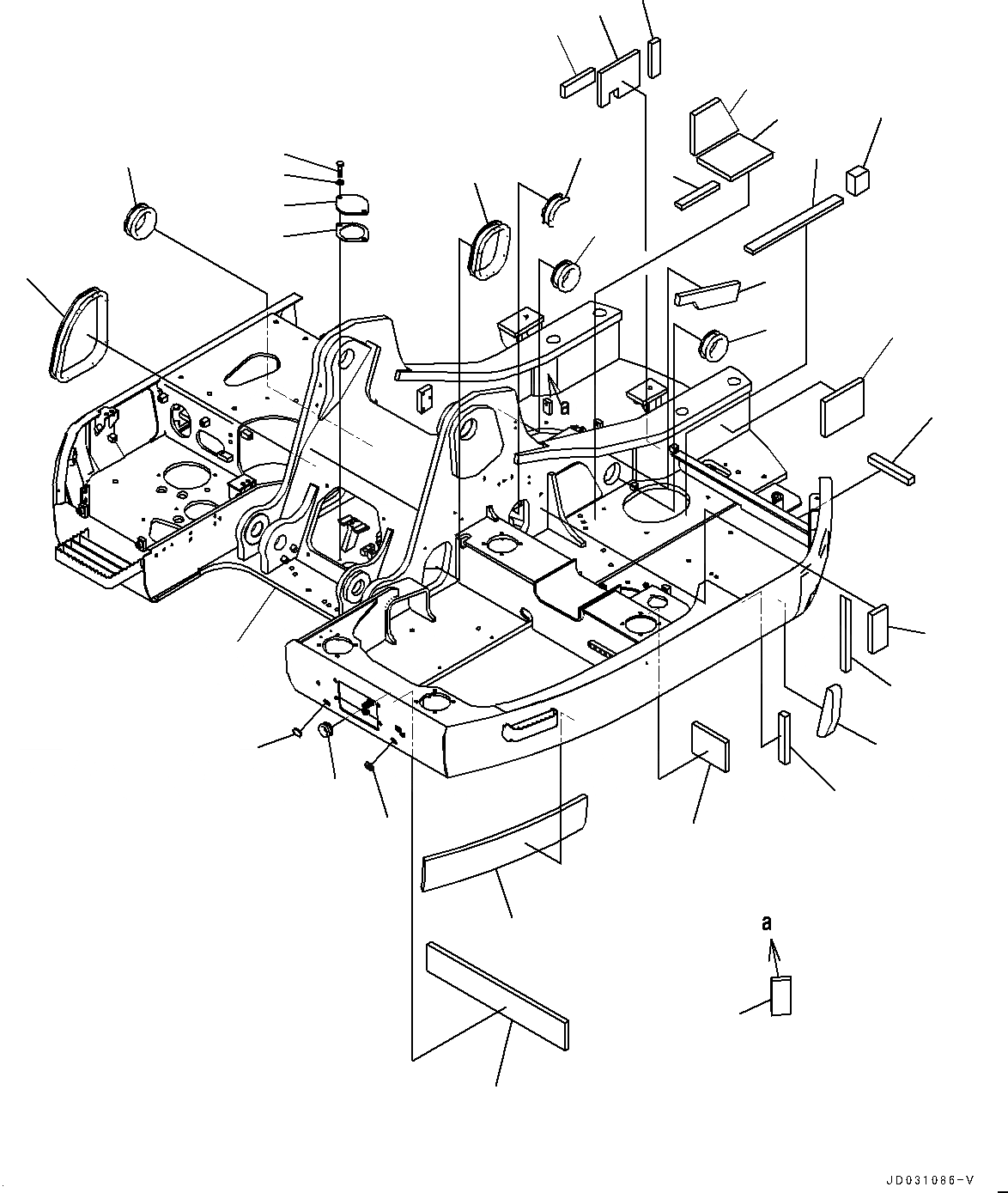 a

a

JD031086-V