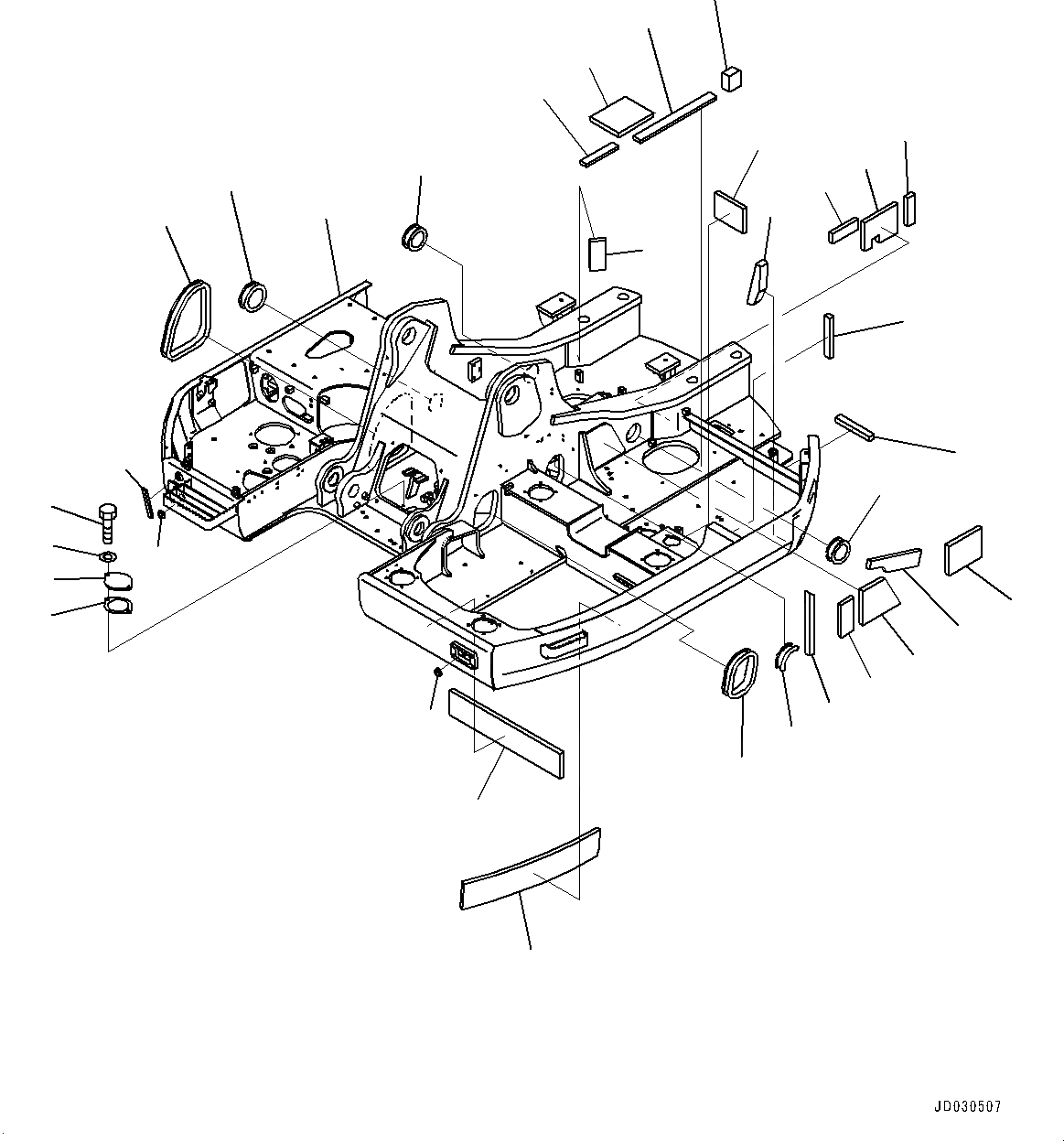 JD030507