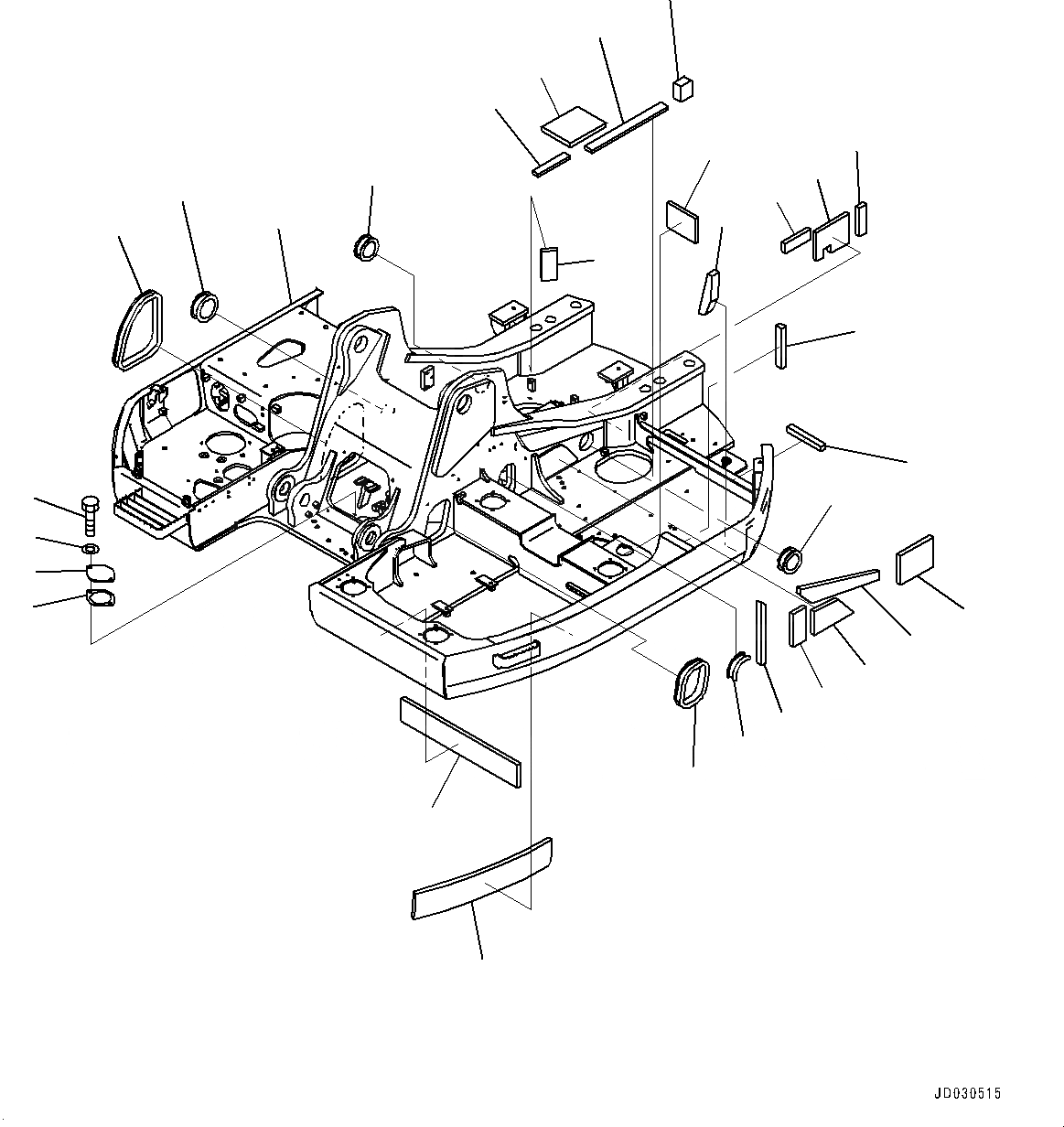 JD030515