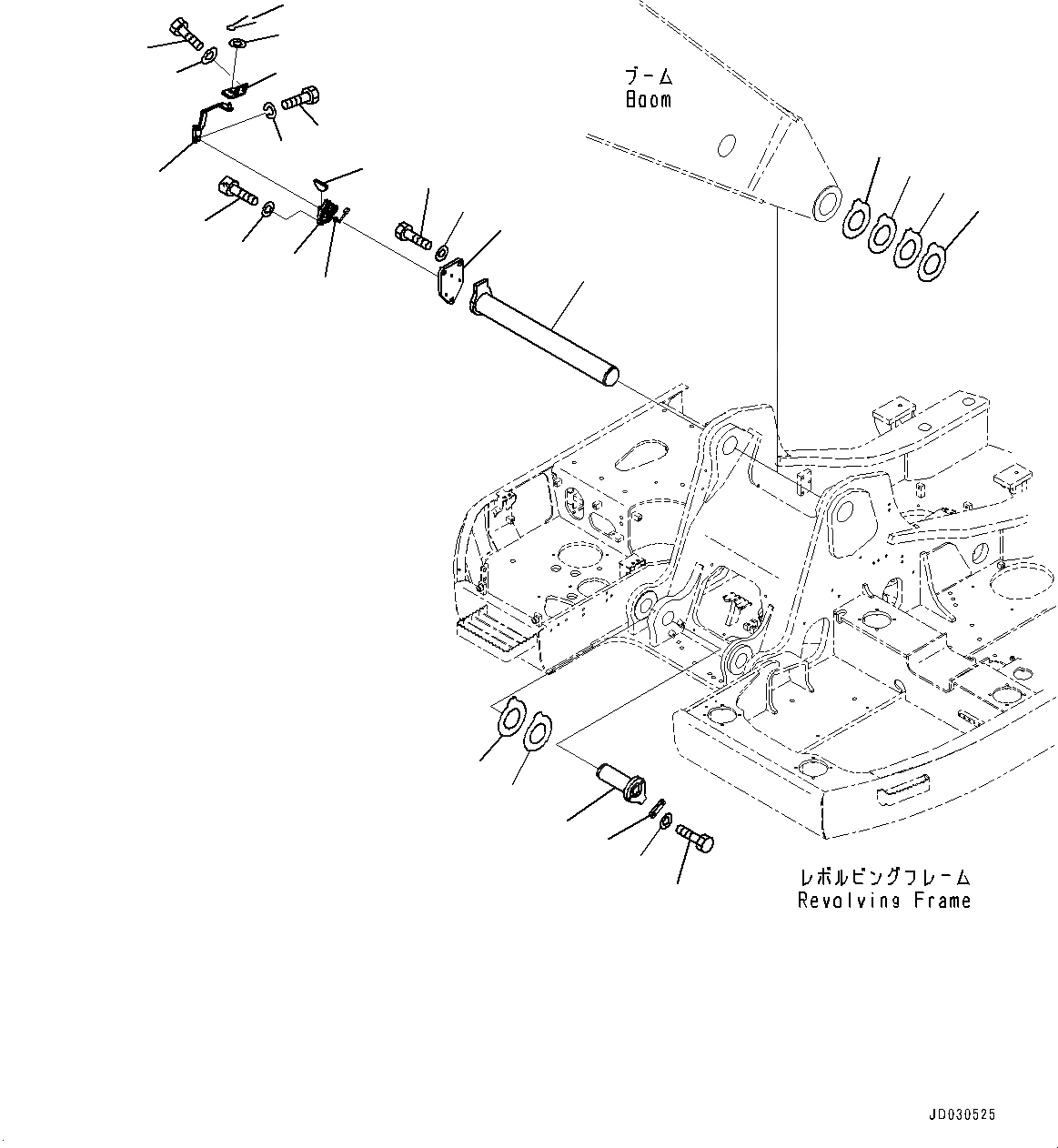 ブーム
Boom

レボルビングフレーム
Revolving Frame

JD030525