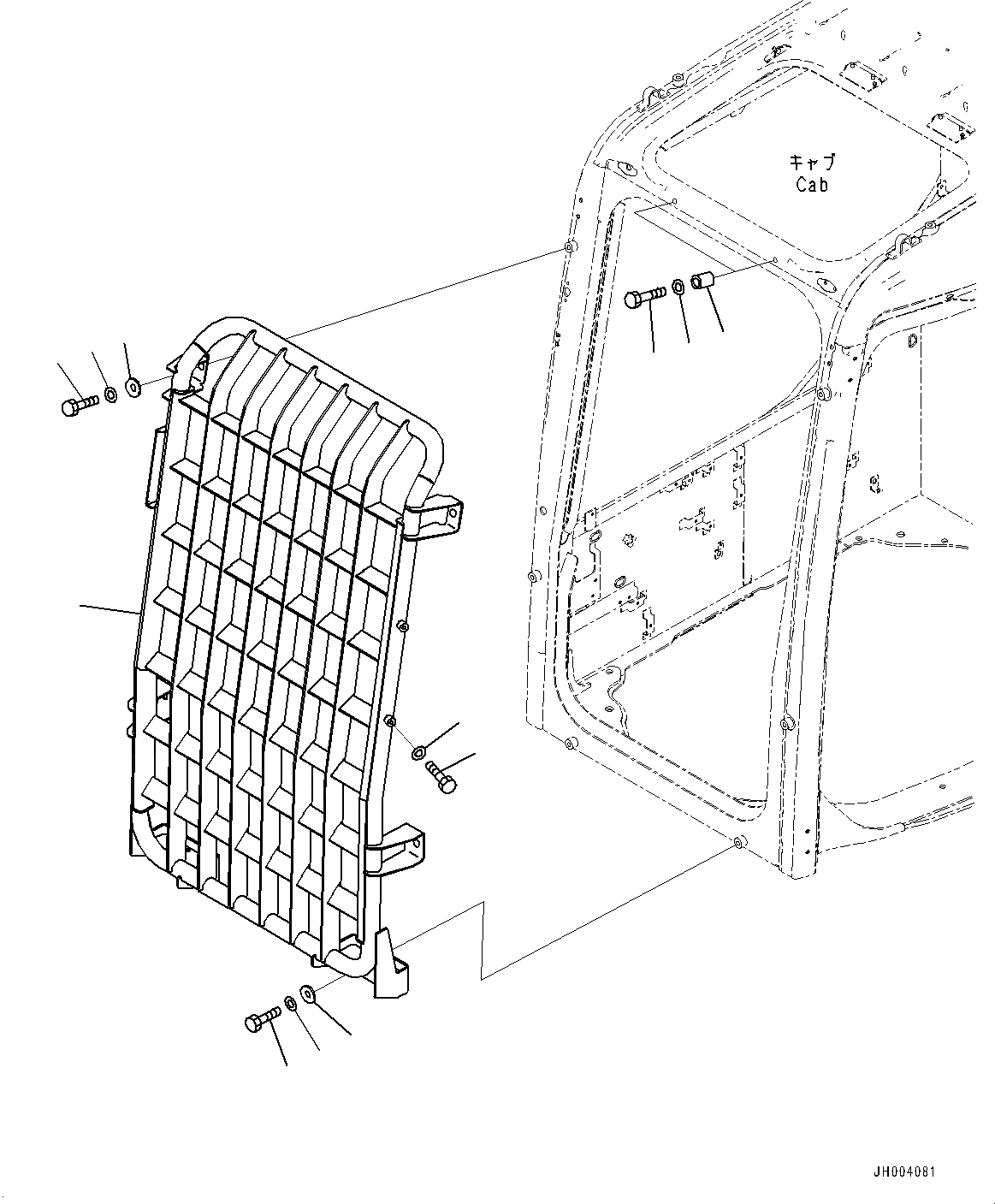 キャブ
Cab

JH004081