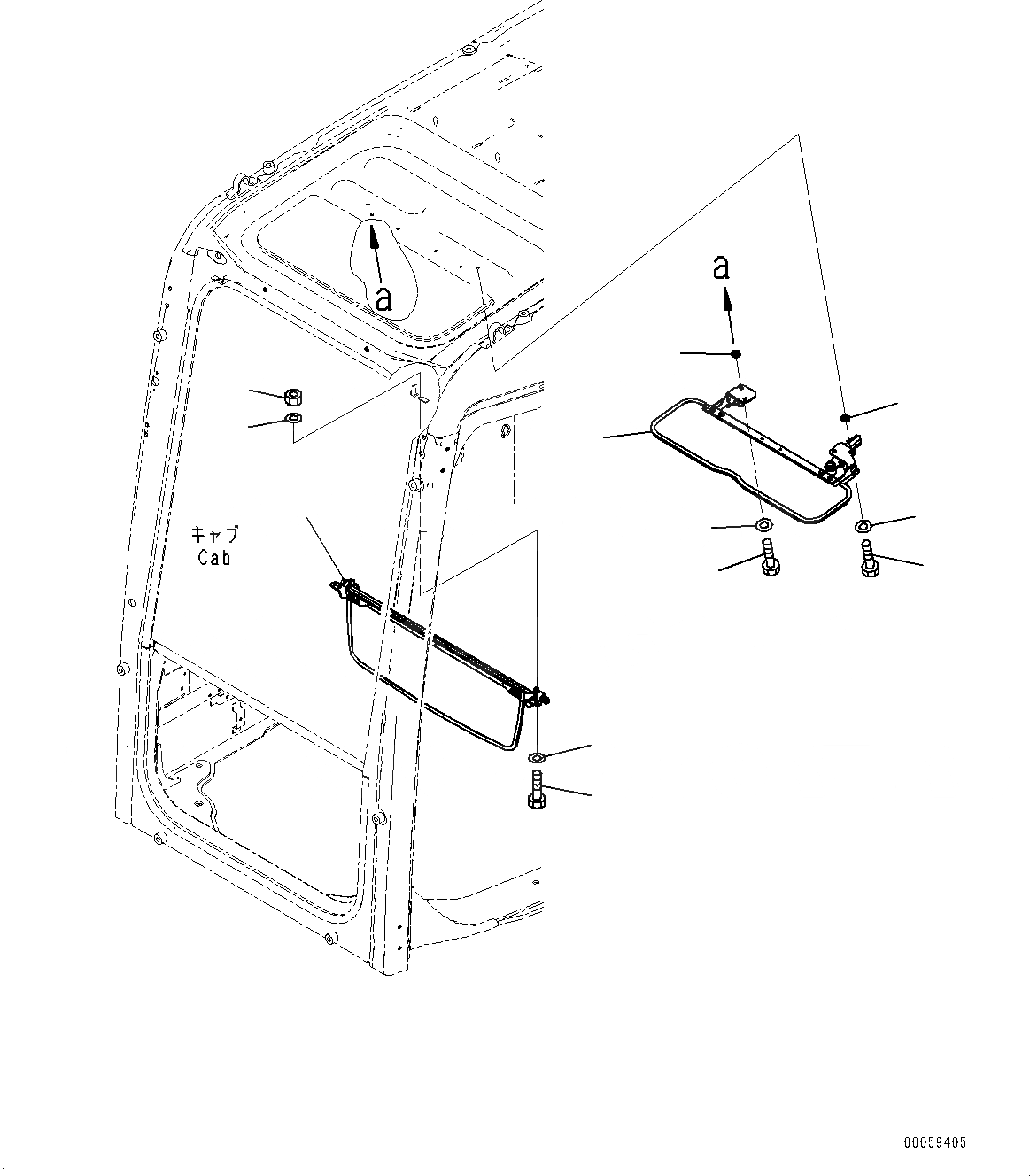 a

a

キャブ
Cab

00059405