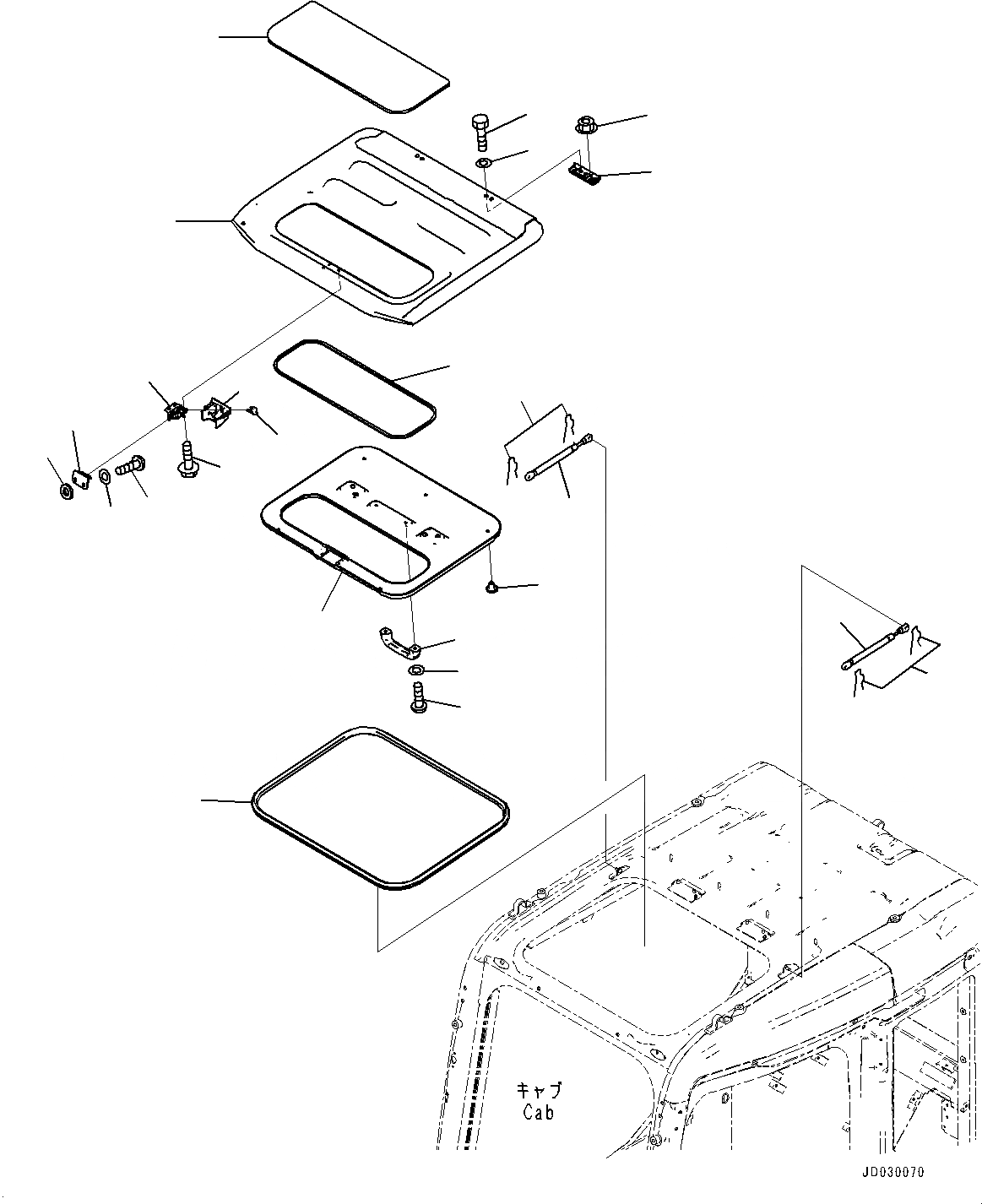 キャブ
Cab

JD030070