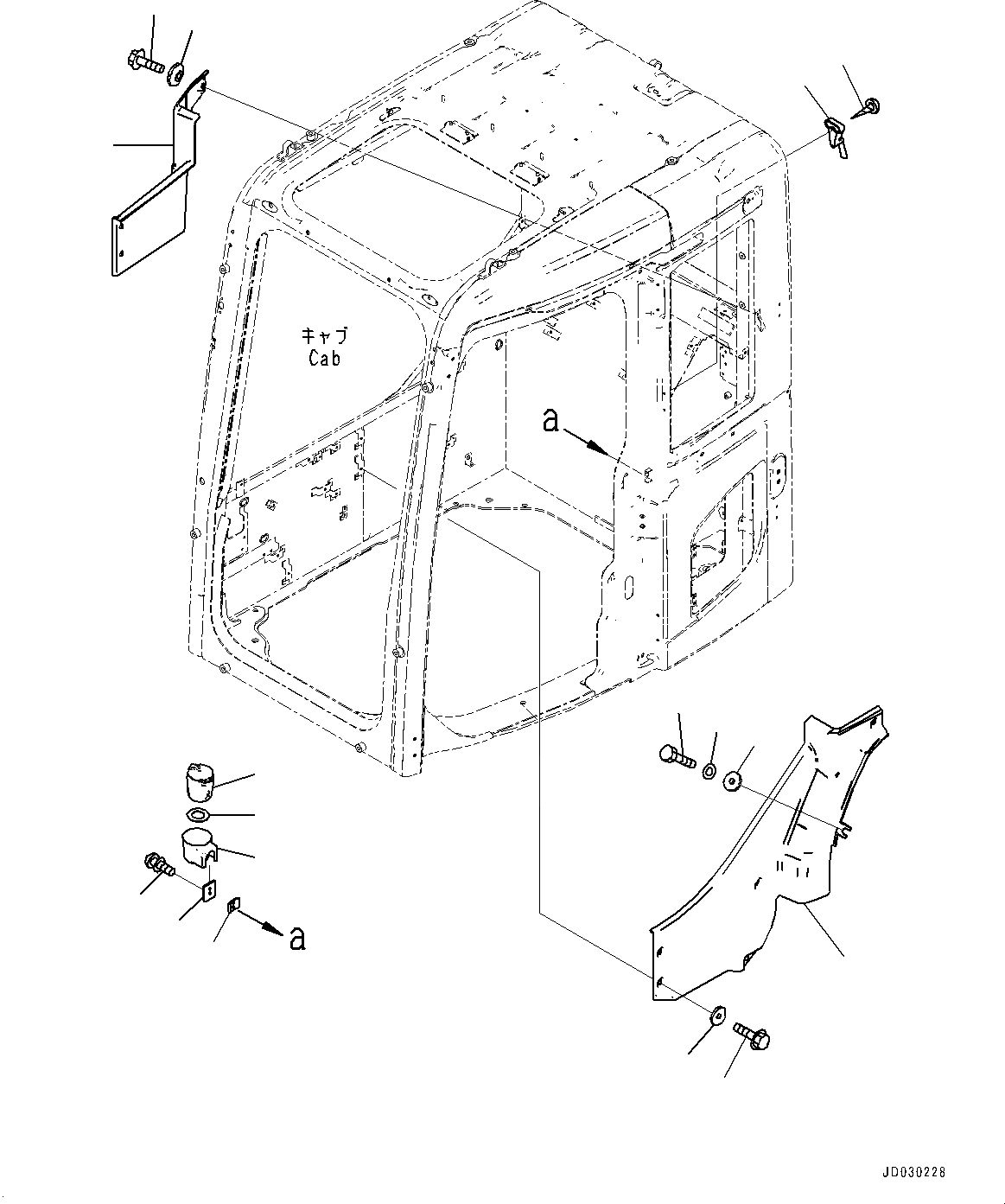 キャブ
Cab

a

a

JD030228