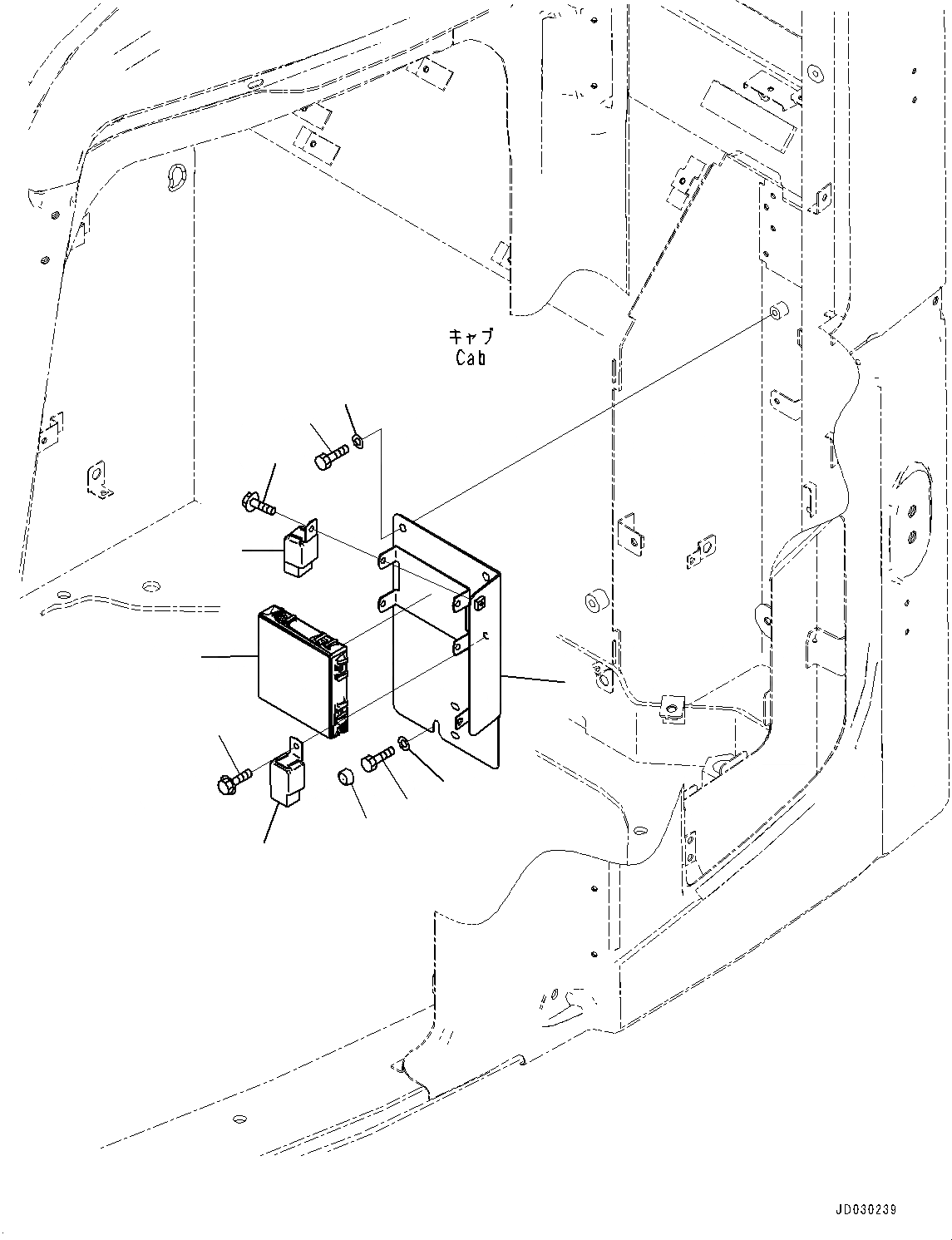 キャブ
Cab

JD030239