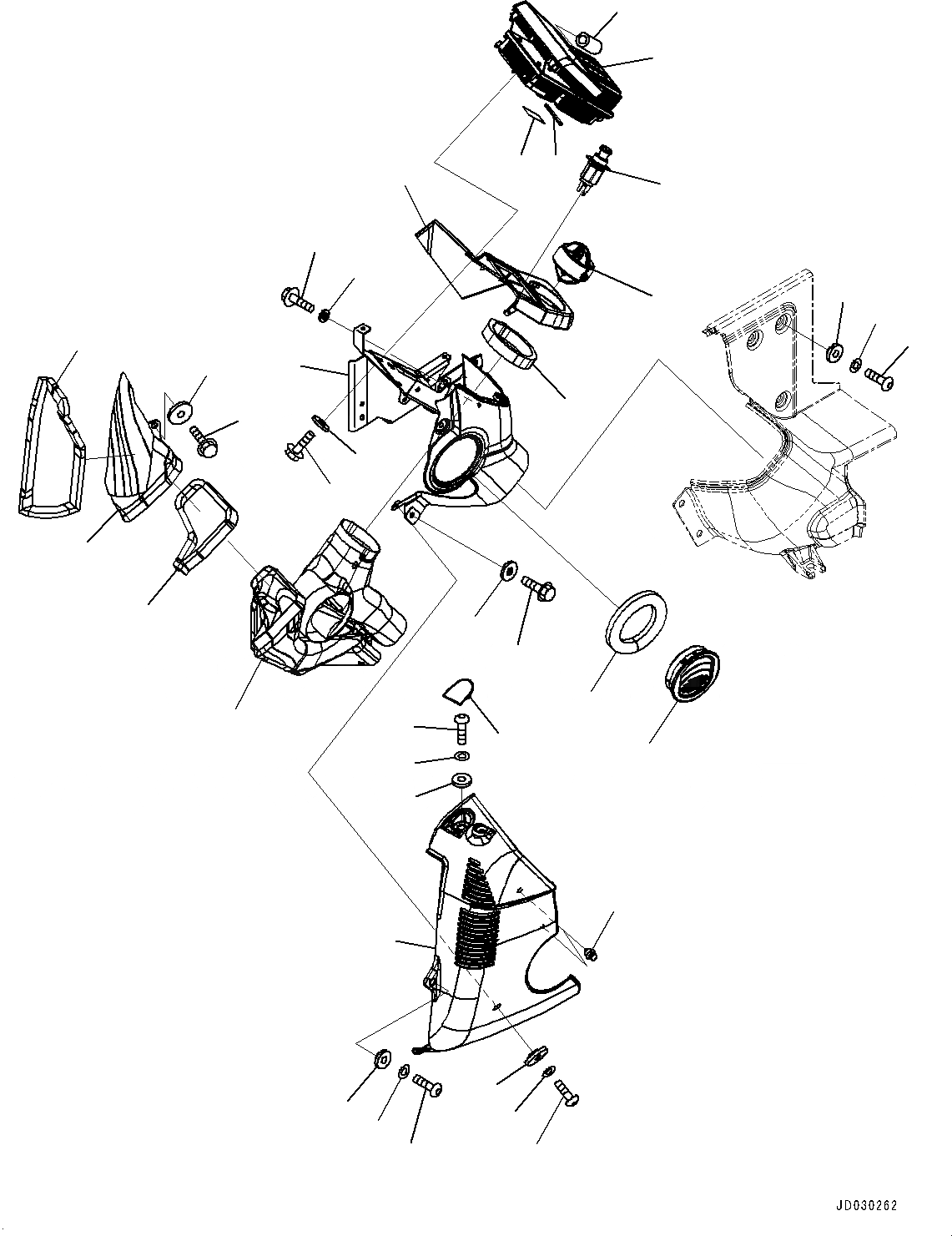 JD030262