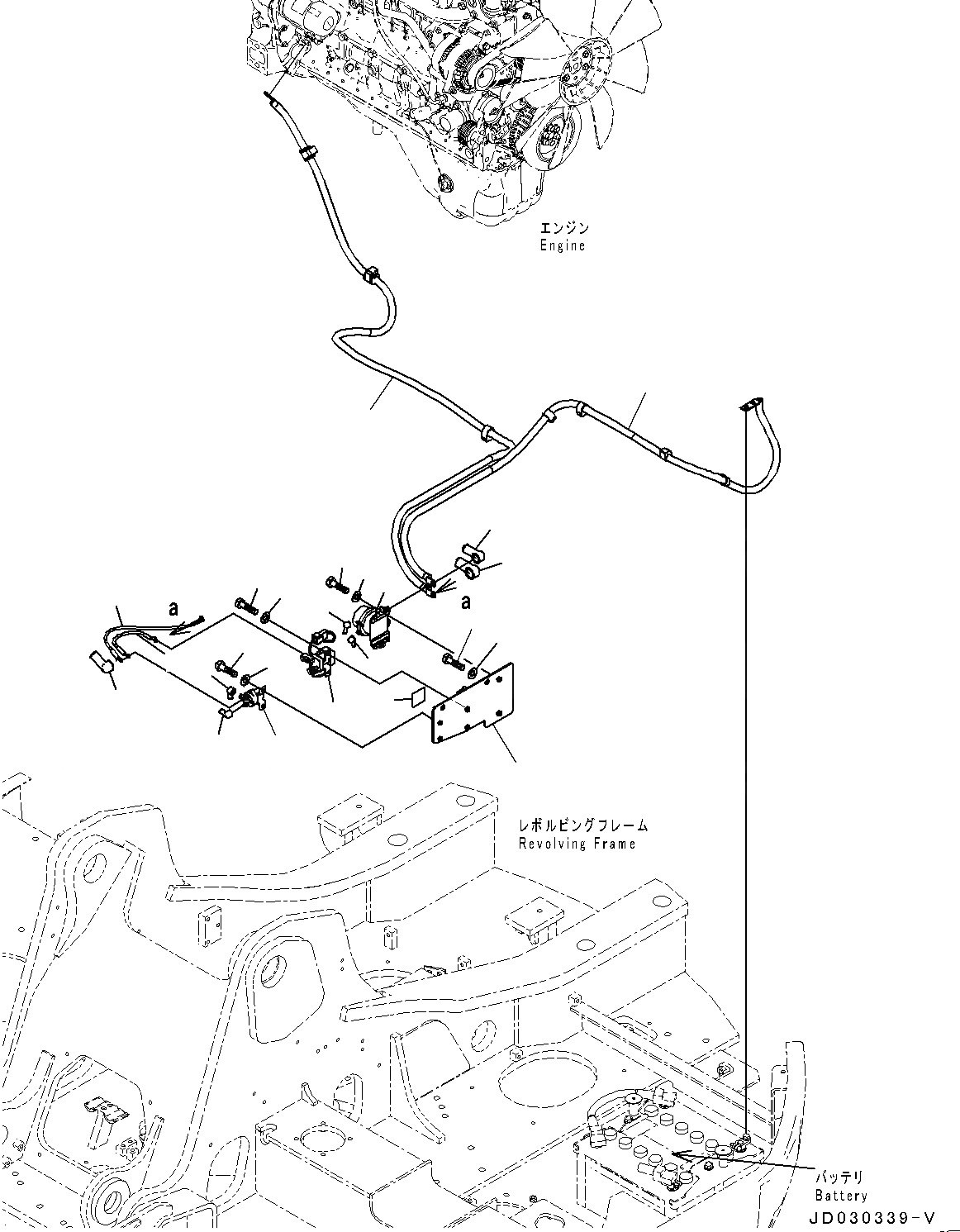 エンジン
Engine

a

a

レボルビングフレーム
Revolving Frame

バッテリ
Battery

JD030339-V