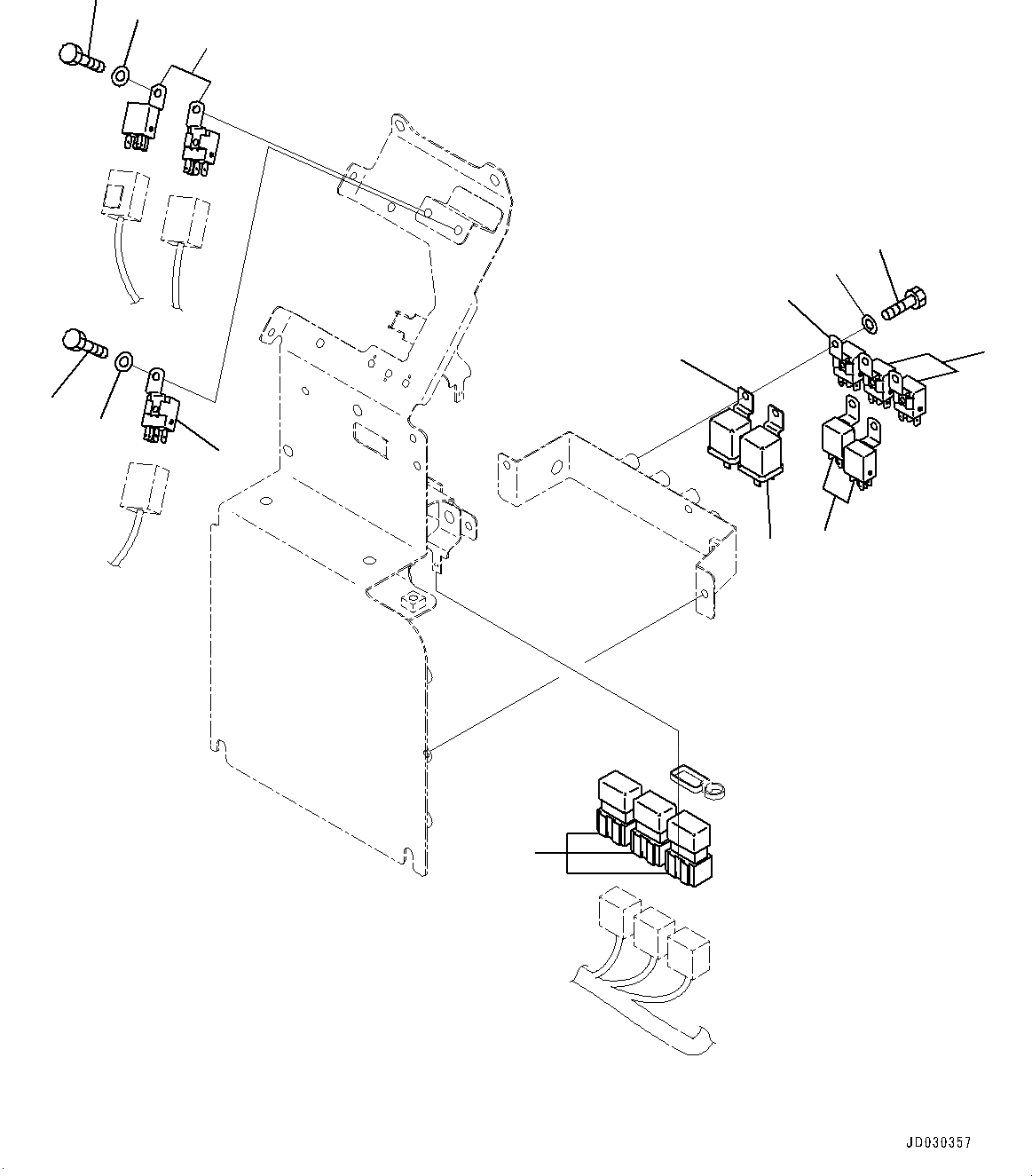 JD030357