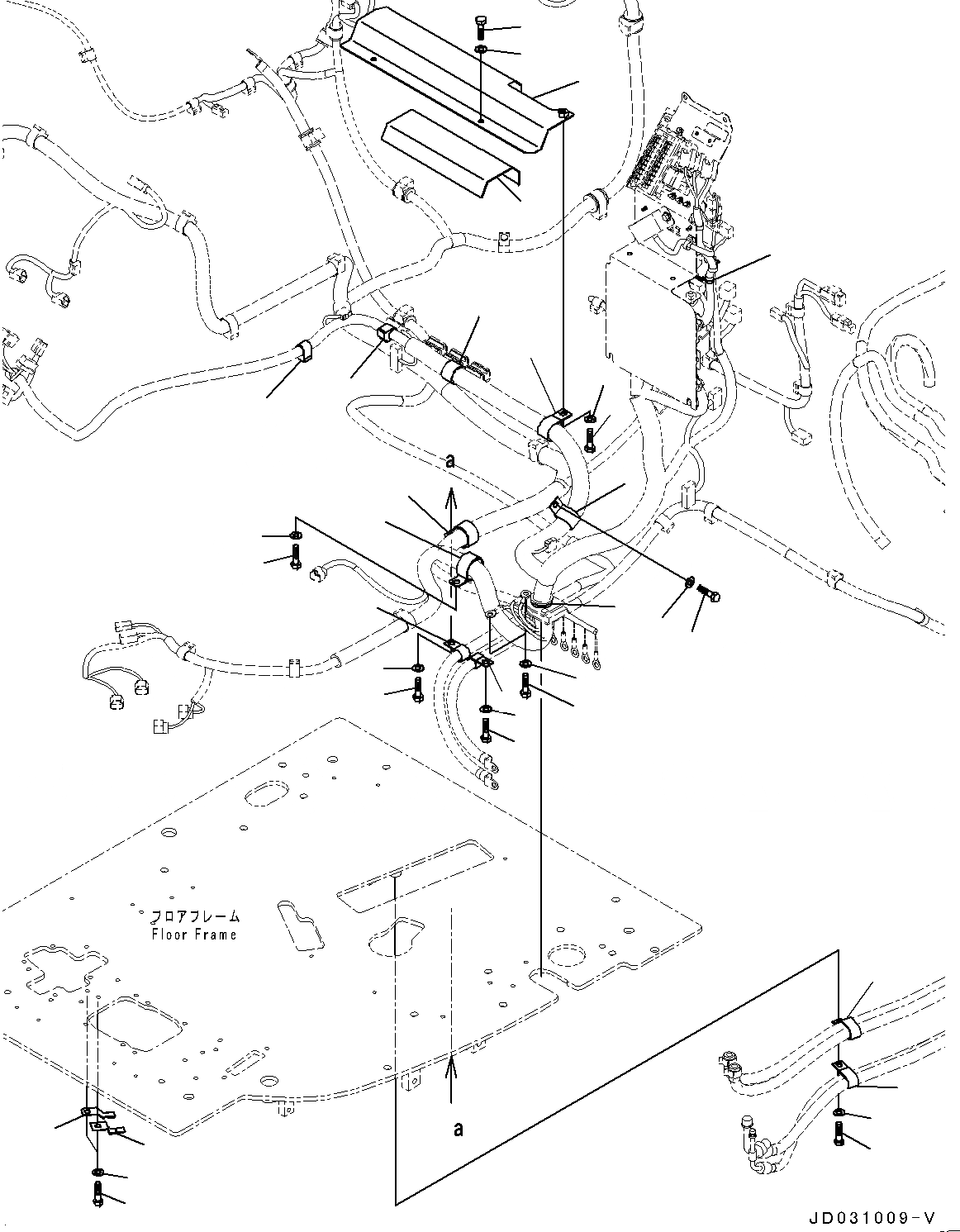 a

フロアフレーム
Floor Frame

a

JD031009-V