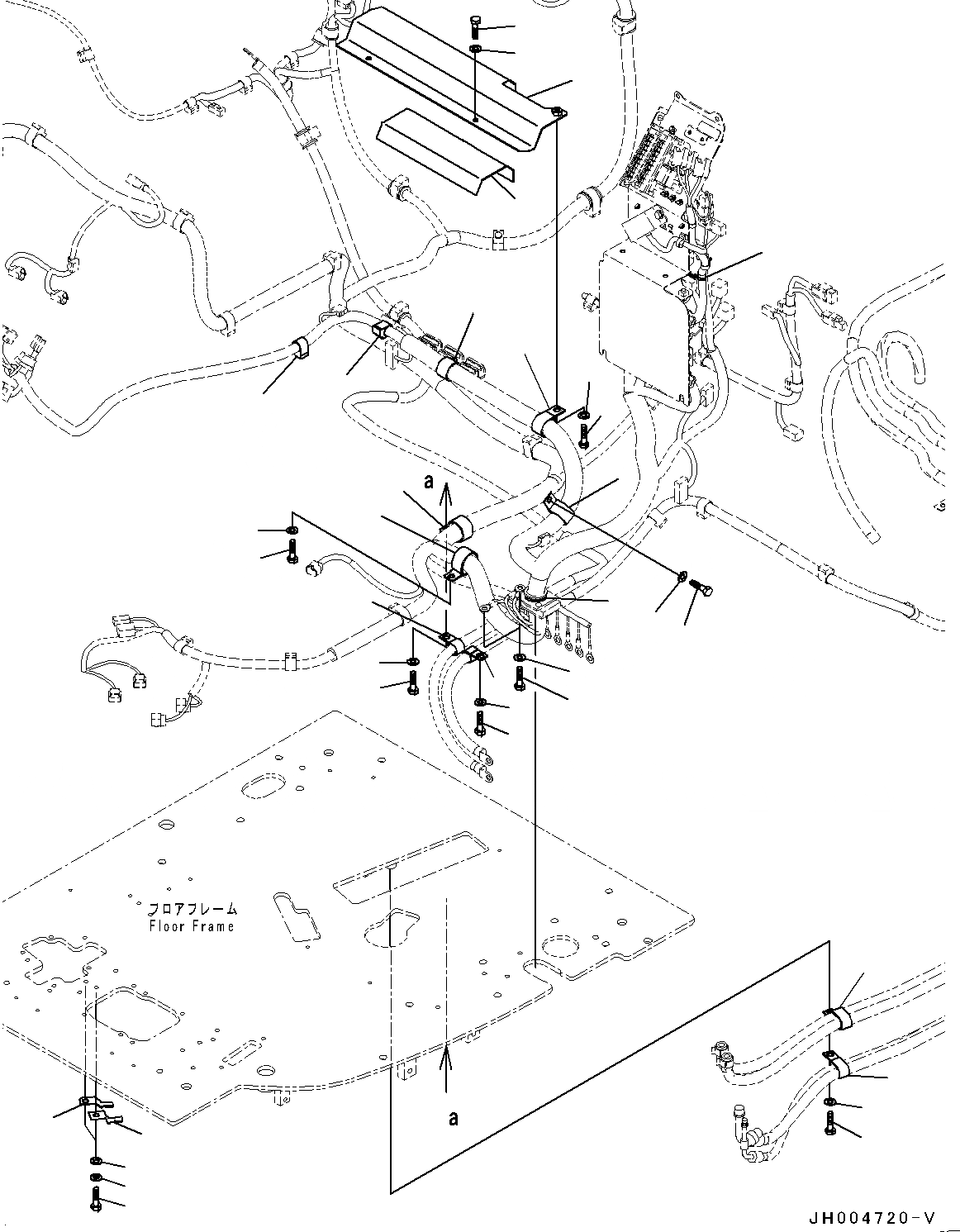 a

フロアフレーム
Floor Frame

a

JH004720-V