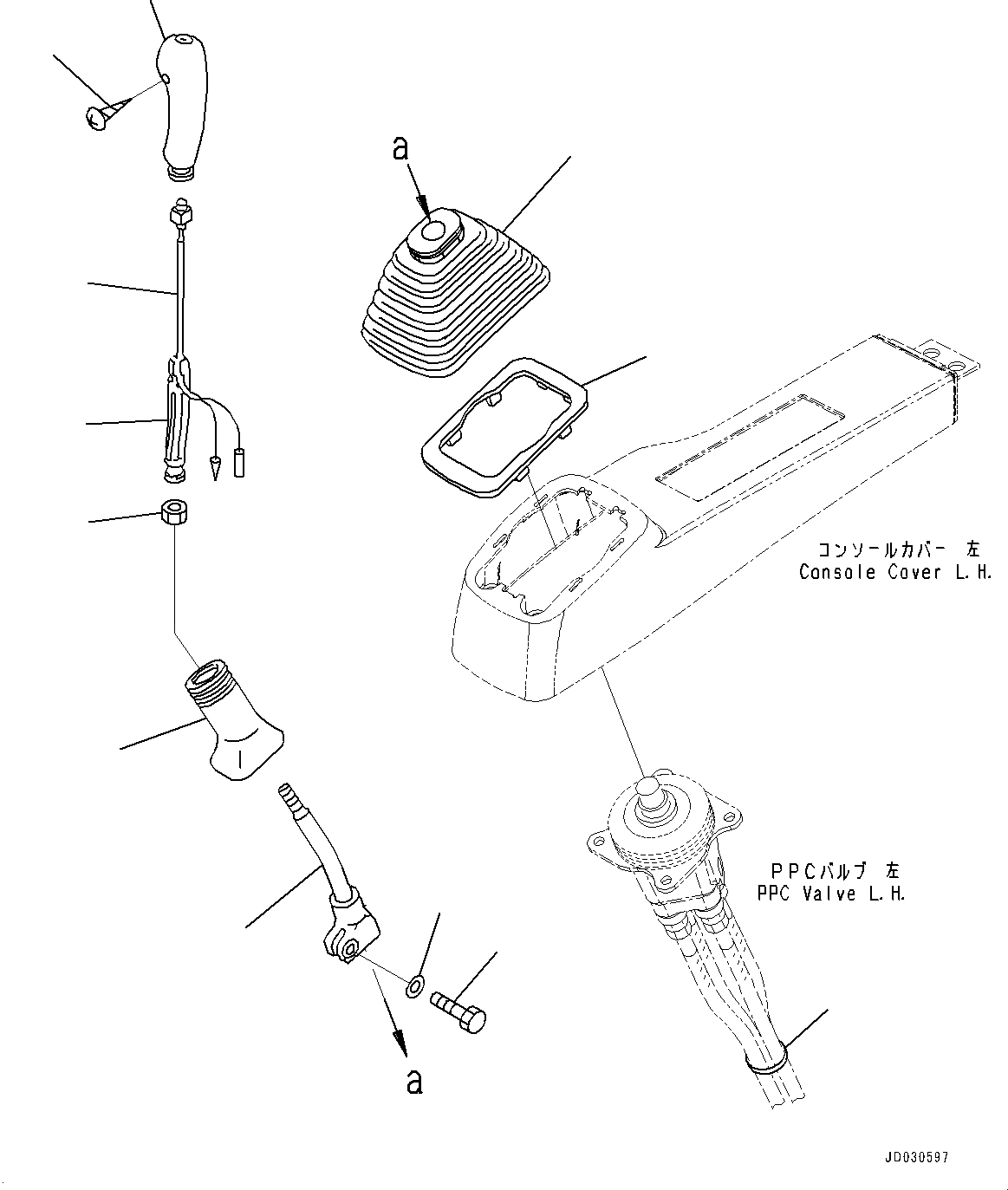 a

コンソールカバー 左
Console Cover L.H.

PPCバルブ 左
PPC Valve L.H.

a

JD030597