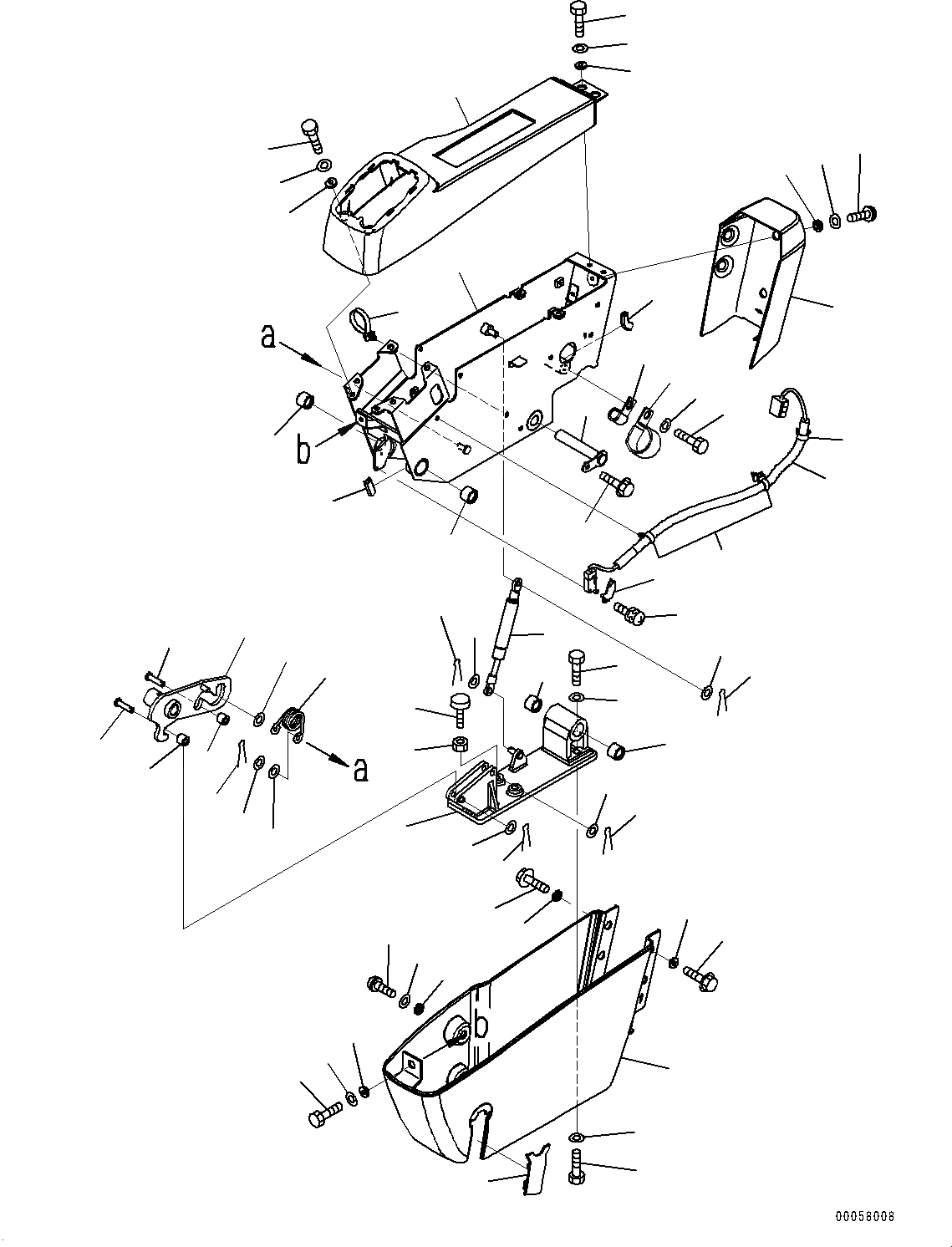 a
b
a
b
00058008