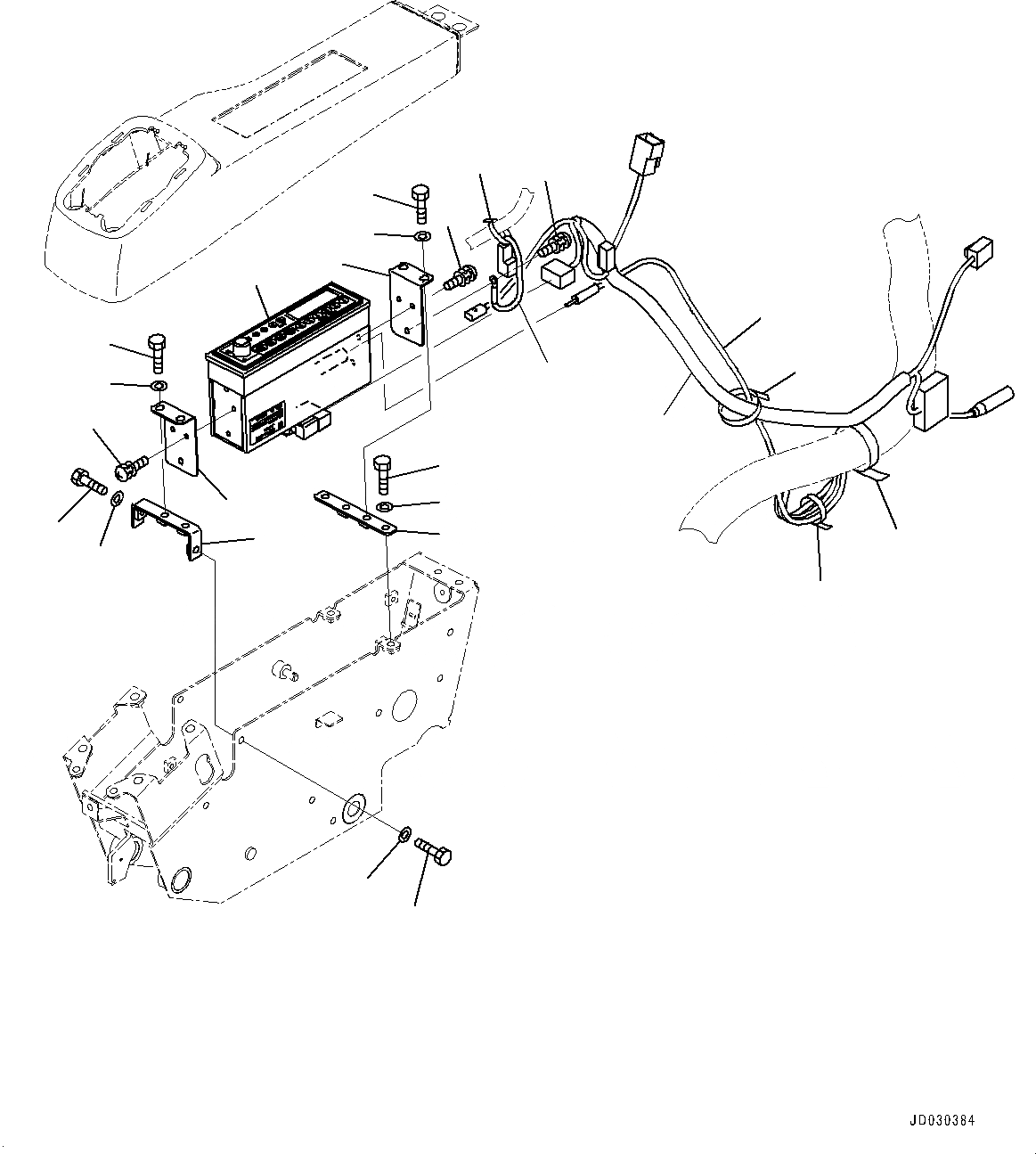 JD030384