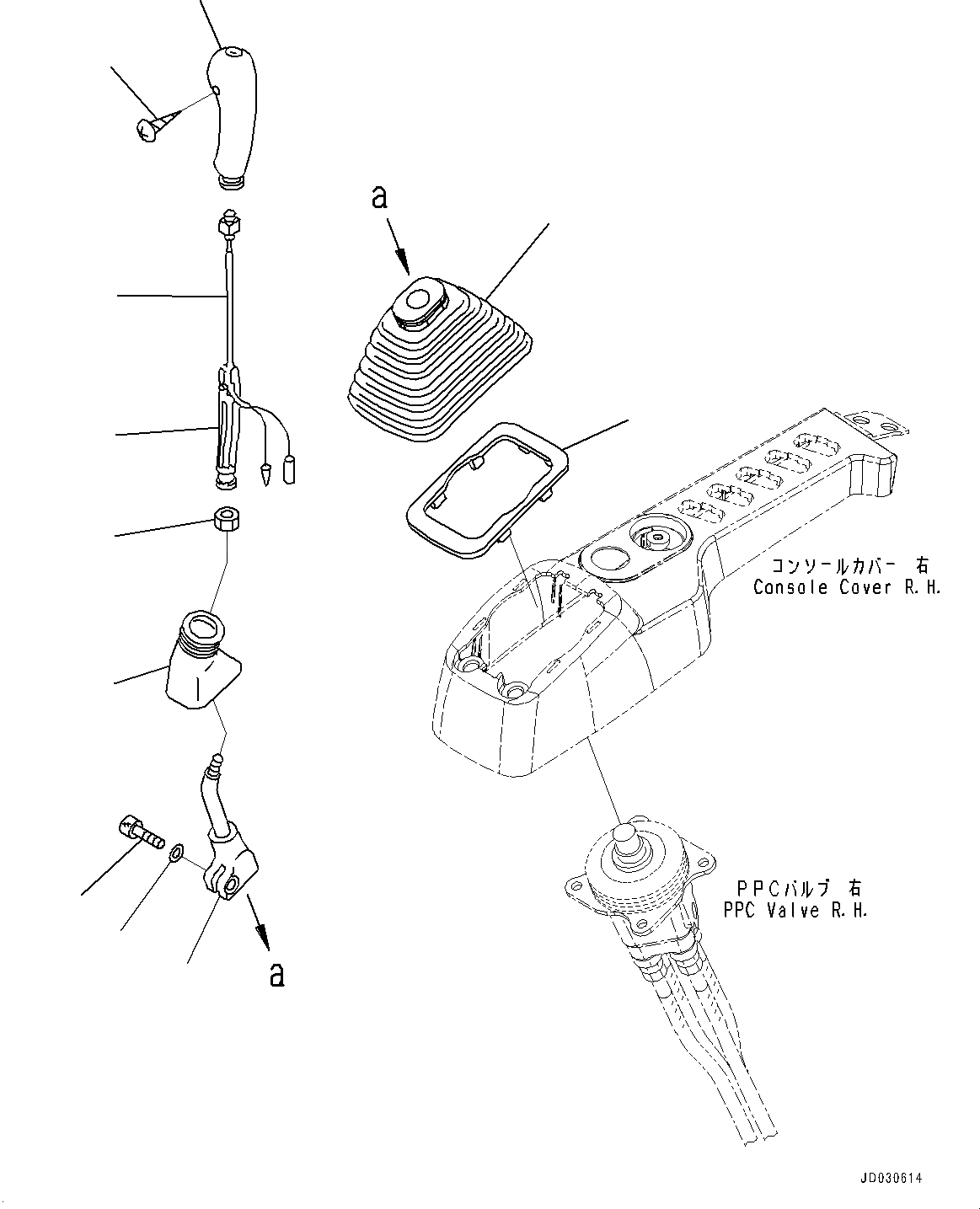 a

コンソールカバー 右
Console Cover R.H.

PPCバルブ 右
PPC Valve R.H.

a

JD030614