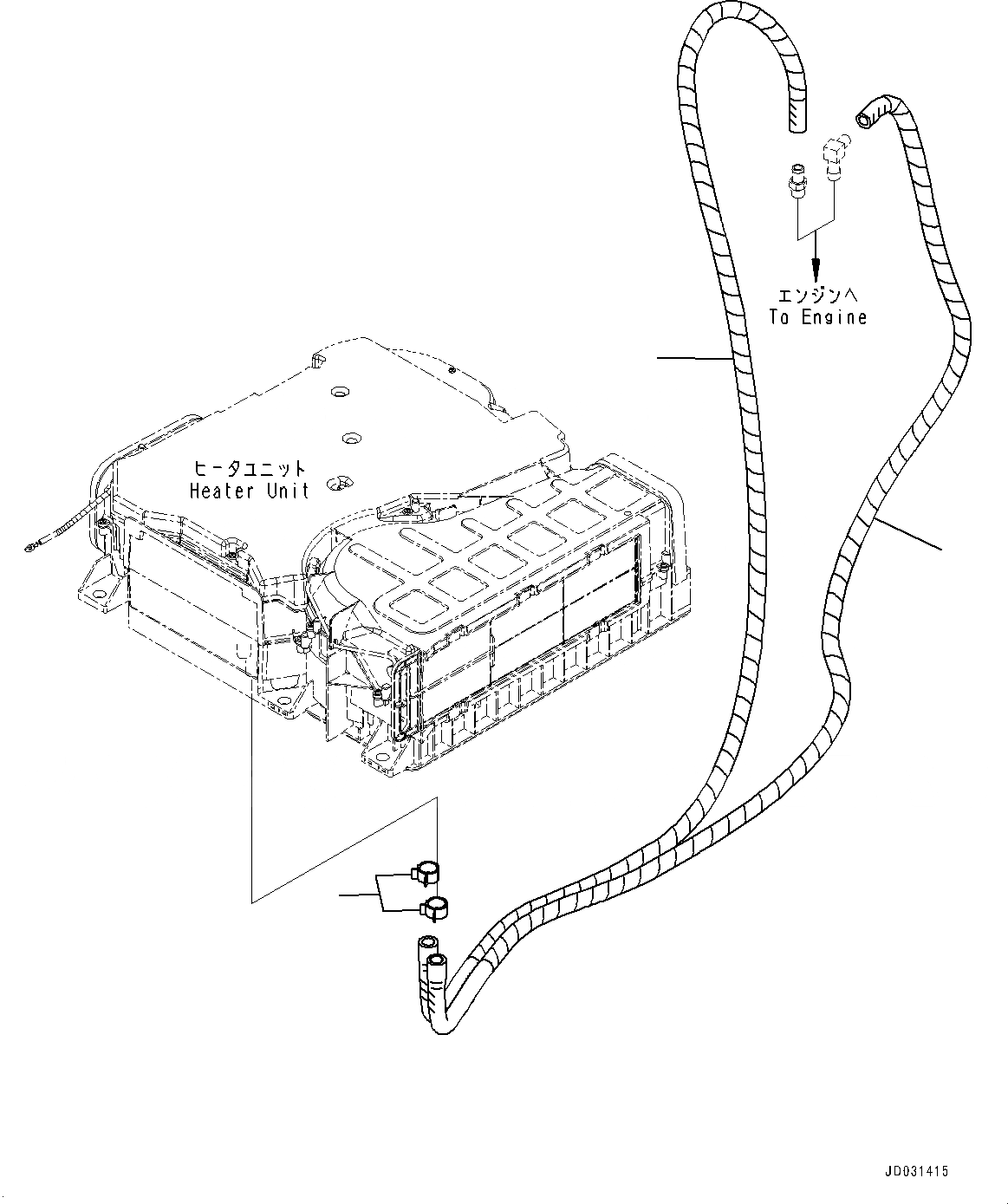 エンジンへ
To Engine

ヒータユニット
Heater Unit

JD031415