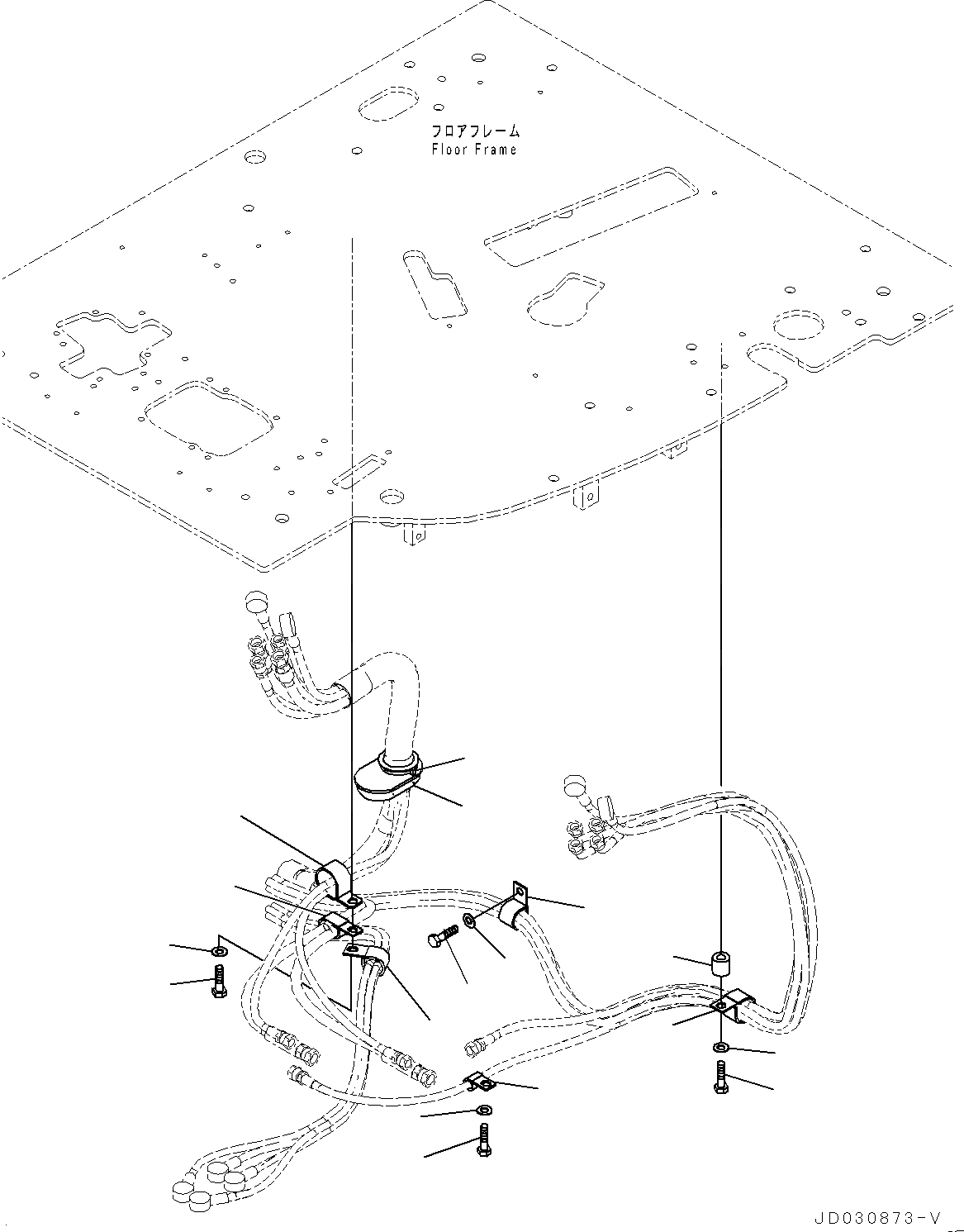 フロアフレーム
Floor Frame

JD030873-V