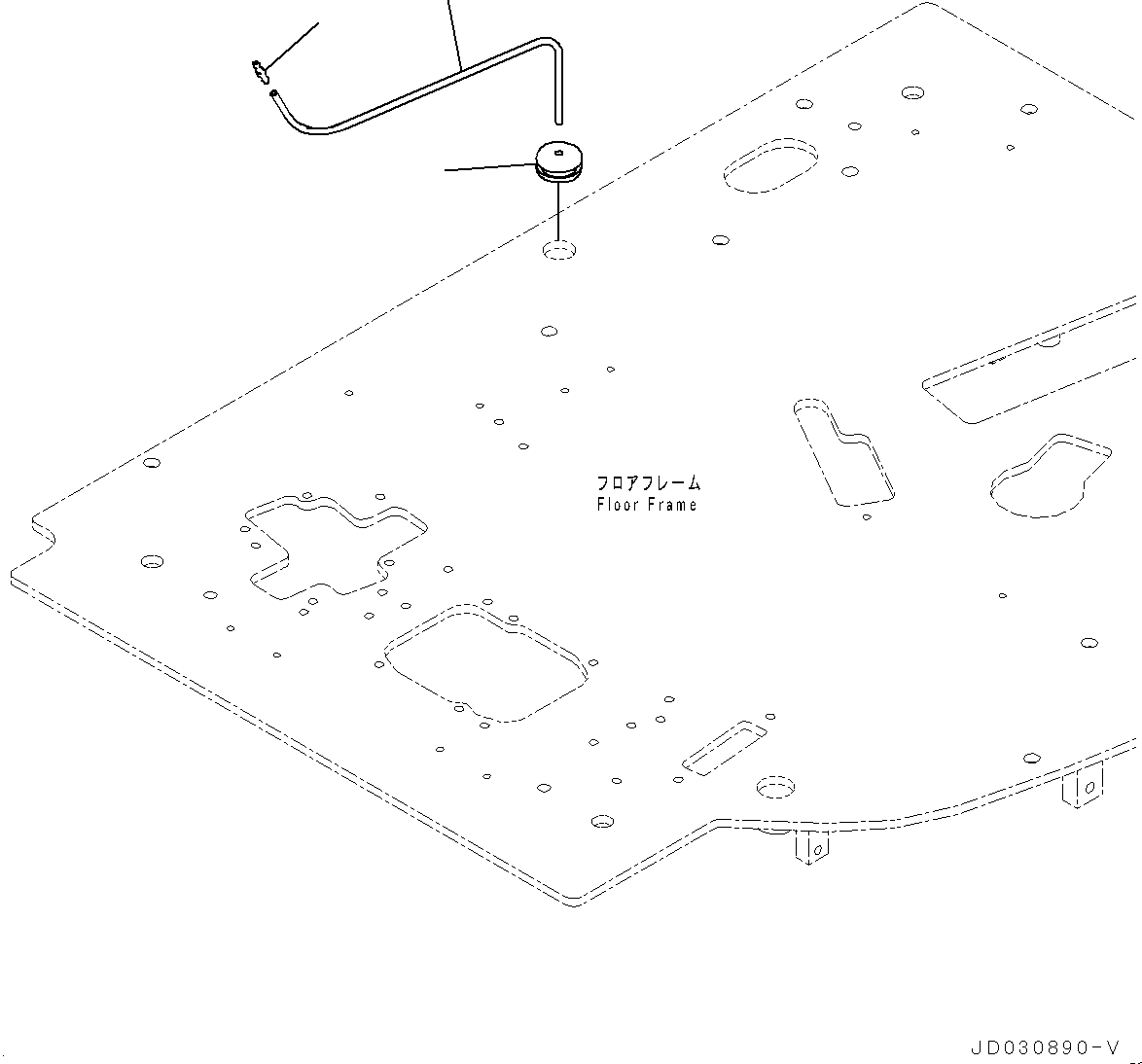 フロアフレーム
Floor Frame

JD030890-V