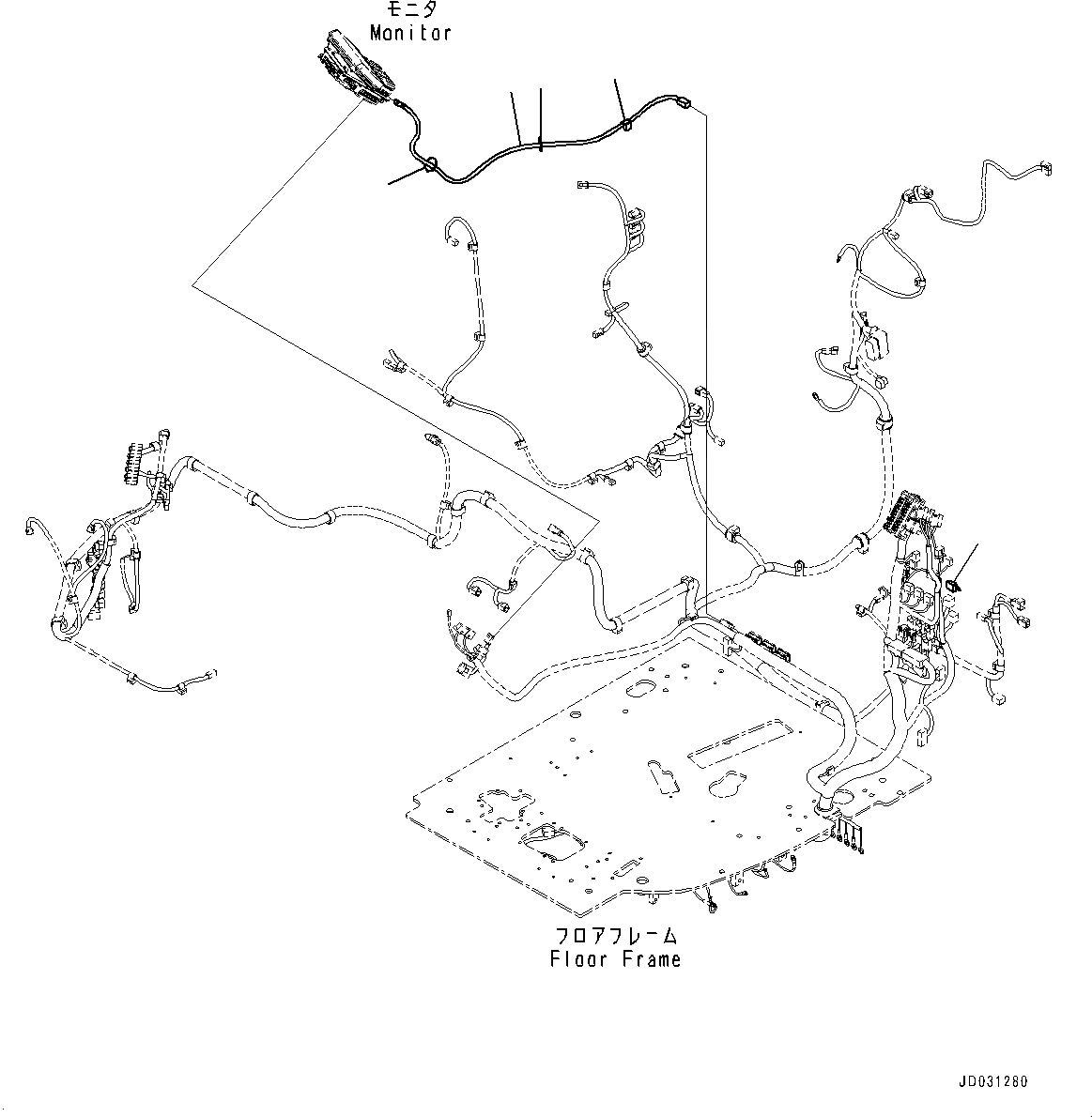 モニタ
Monitor

フロアフレーム
Floor Frame

JD031280