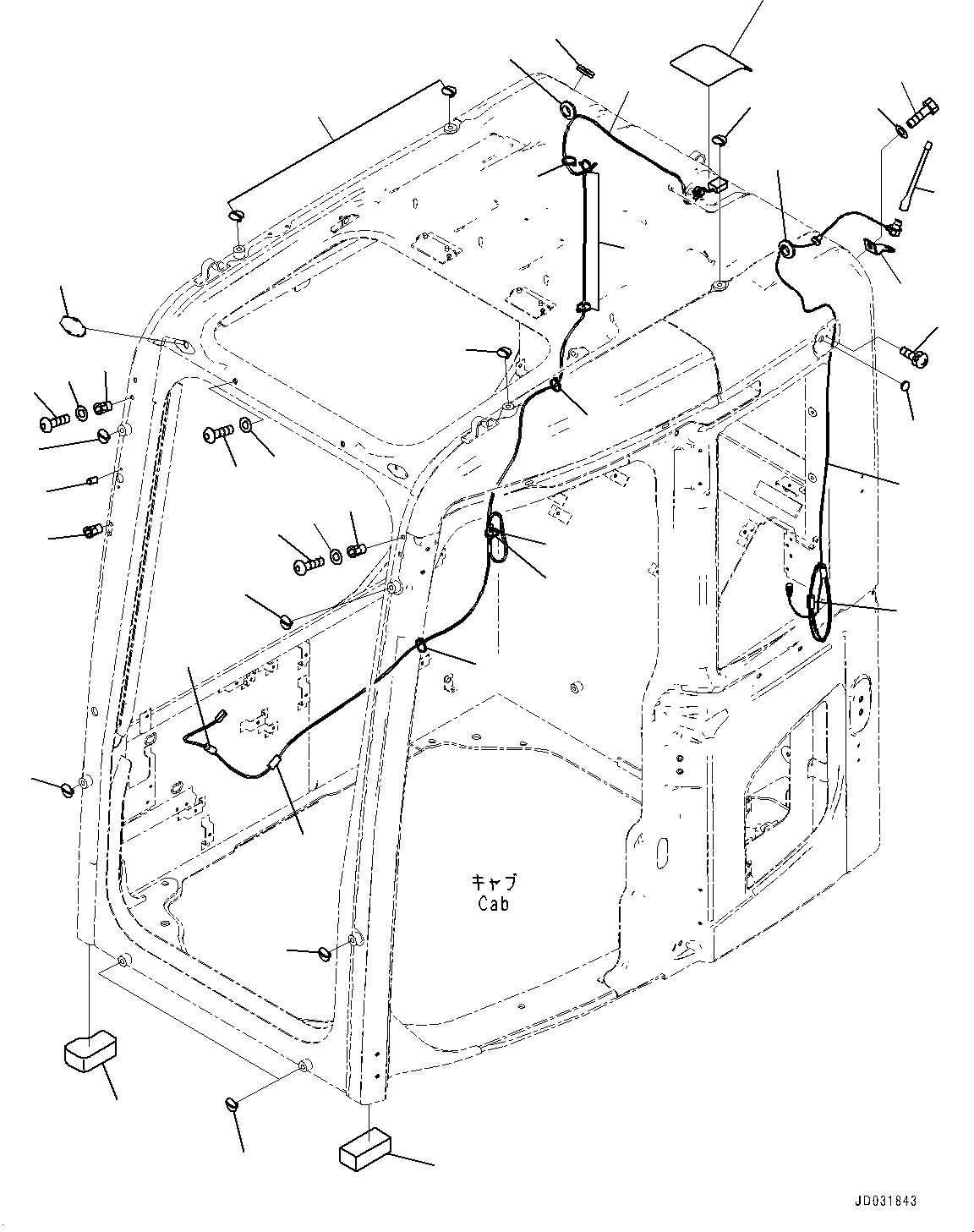 キャブ
Cab

JD031843