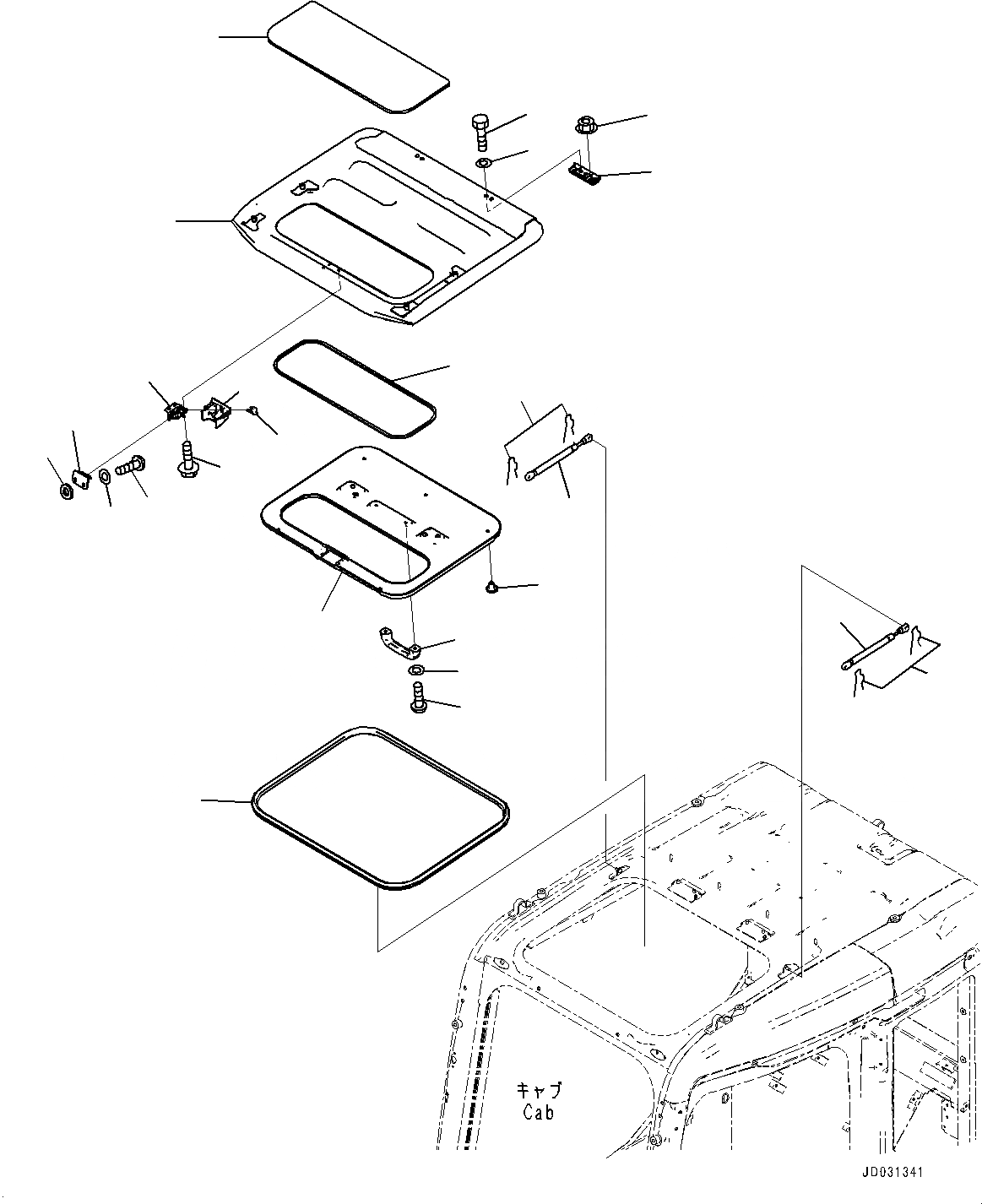 キャブ
Cab

JD031341