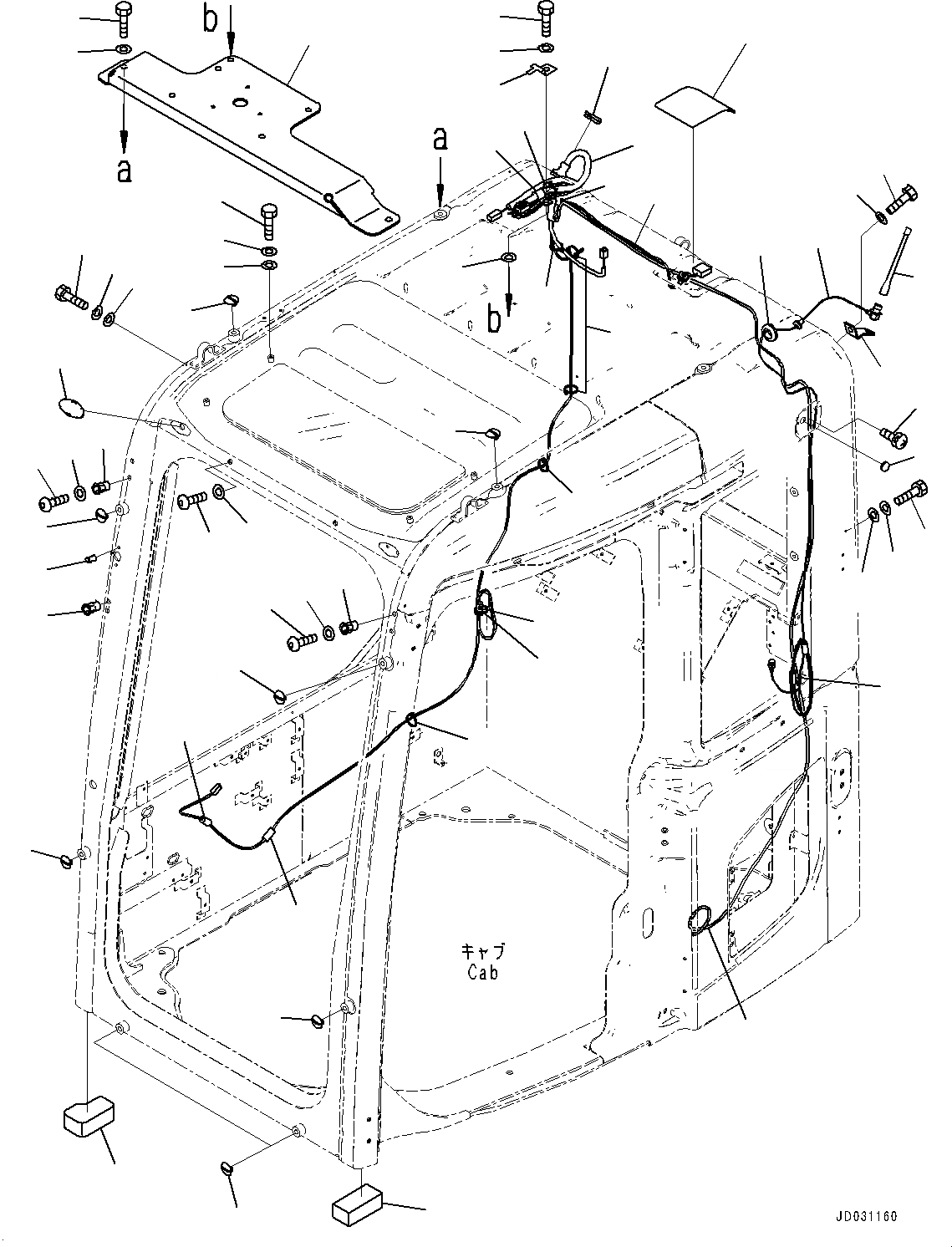 b
a
a
b
キャブ
Cab
JD031160