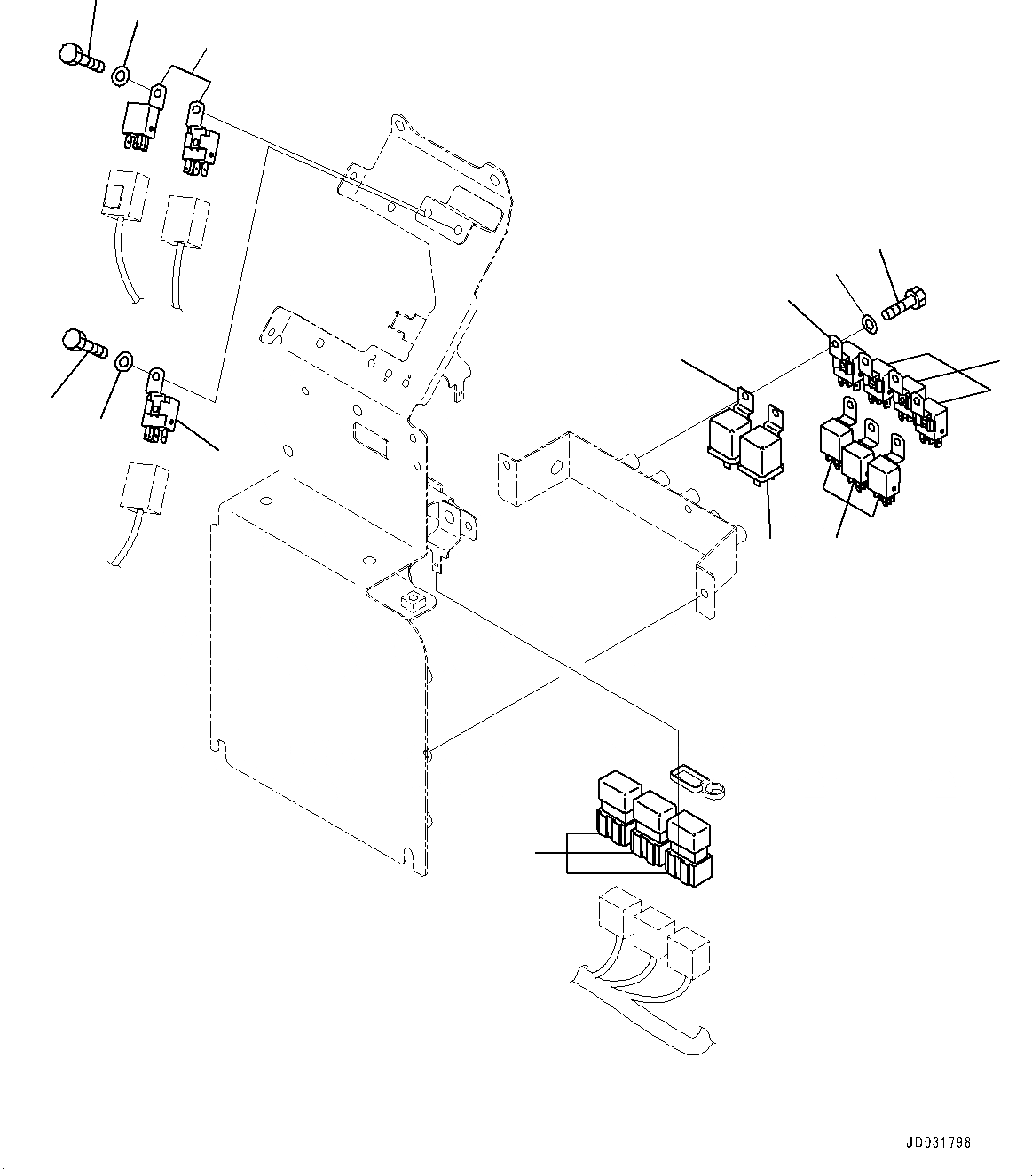 JD031798