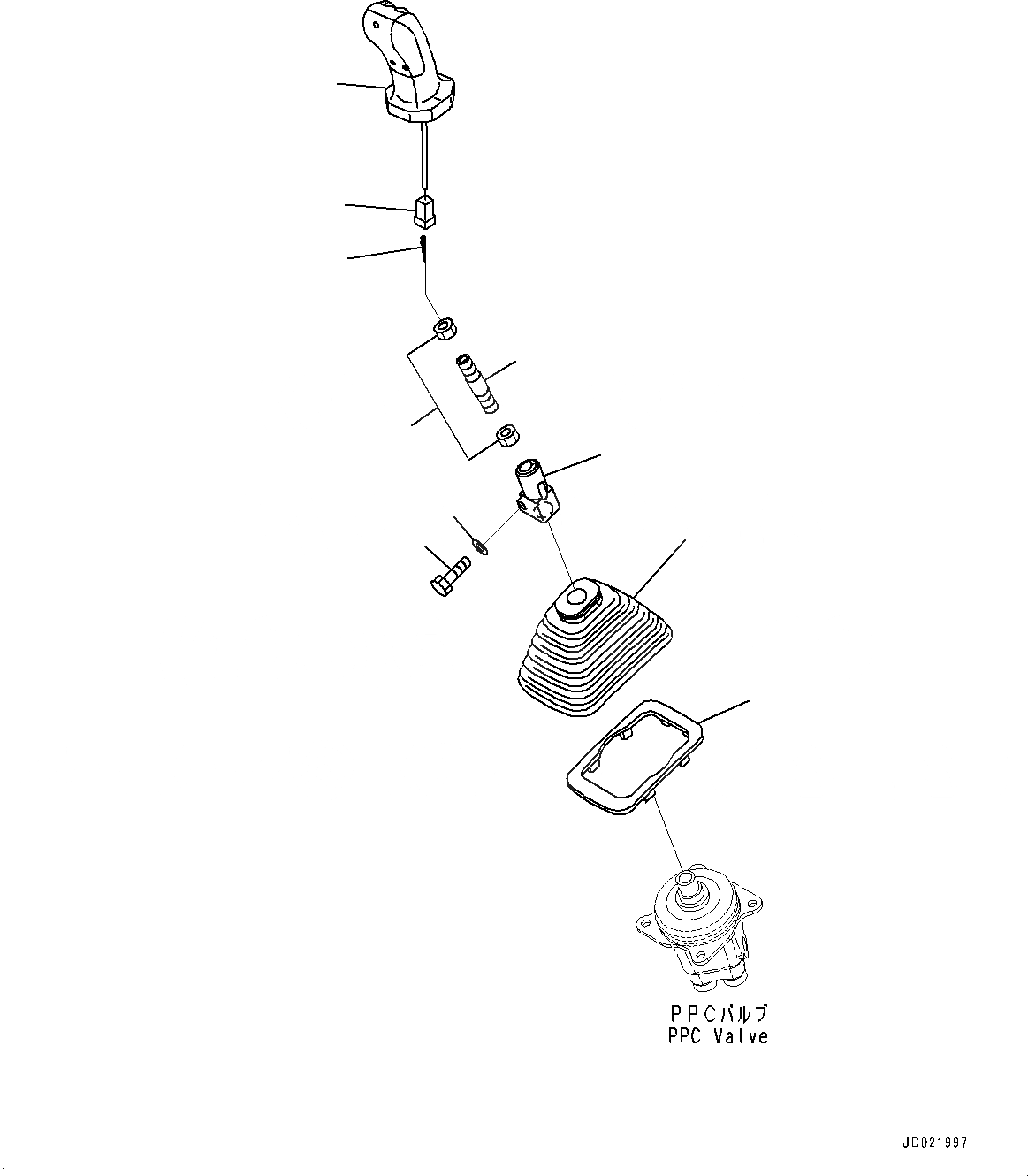 PPCバルブ
PPC Valve

JD021997