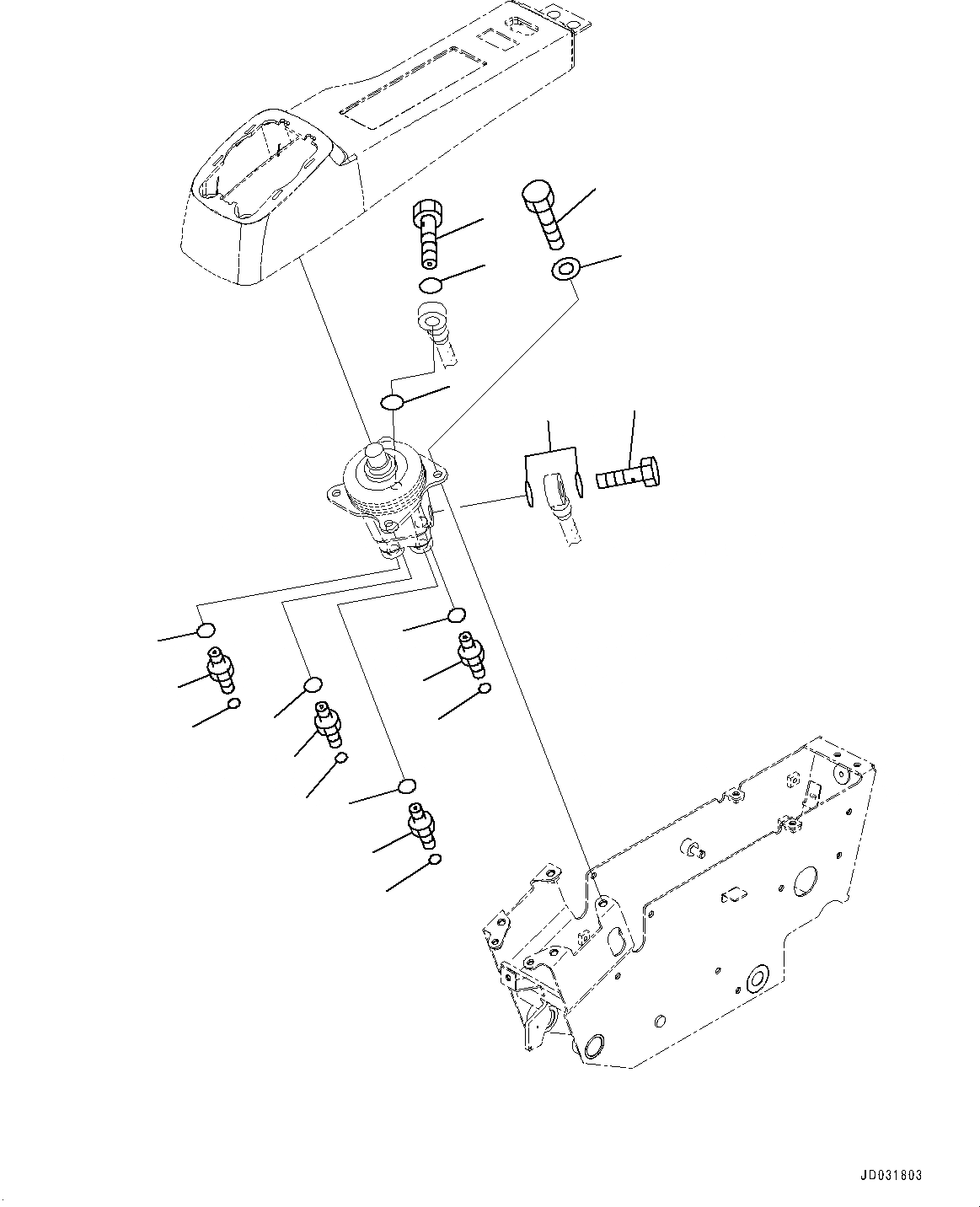 JD031803