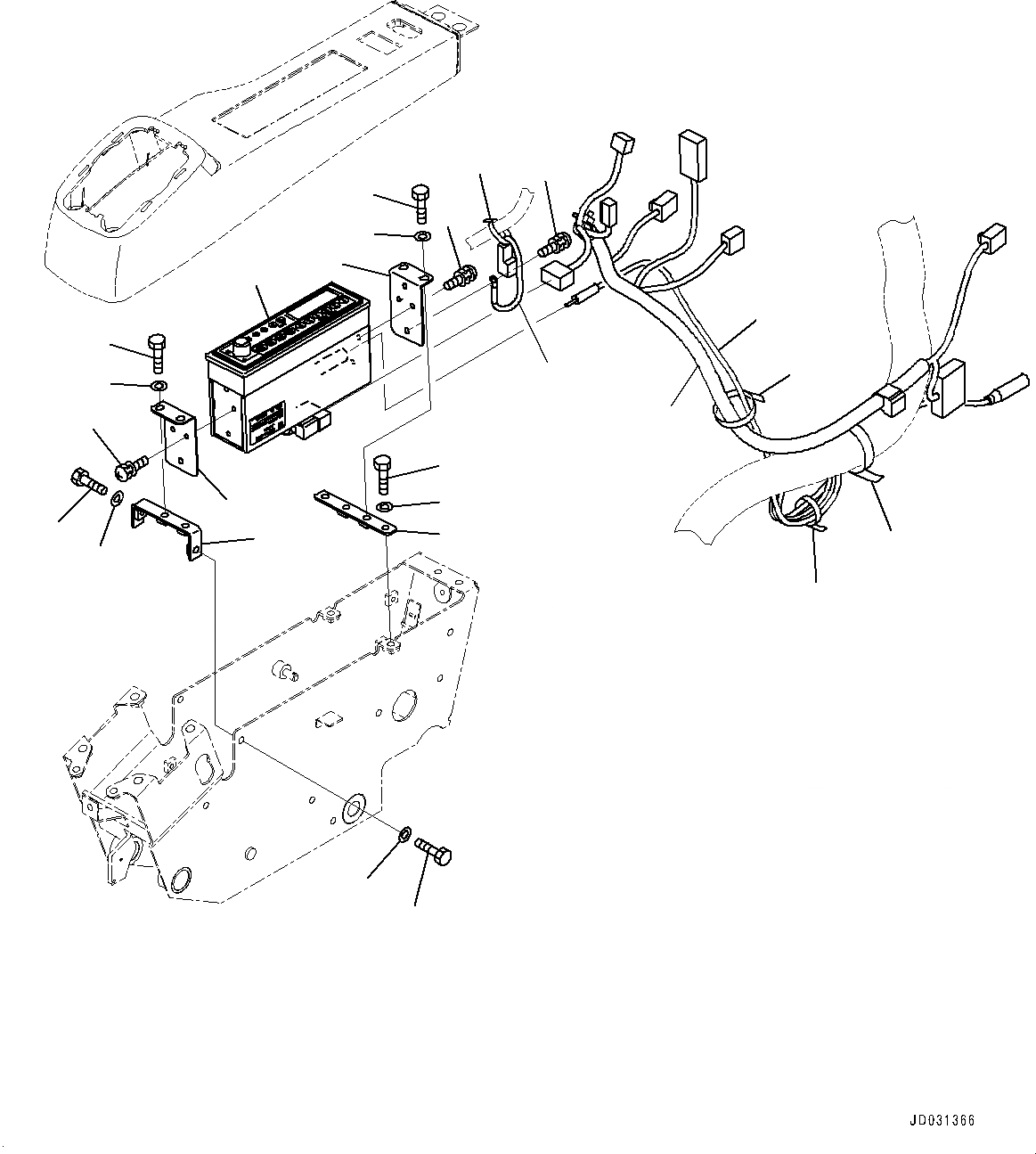 JD031366